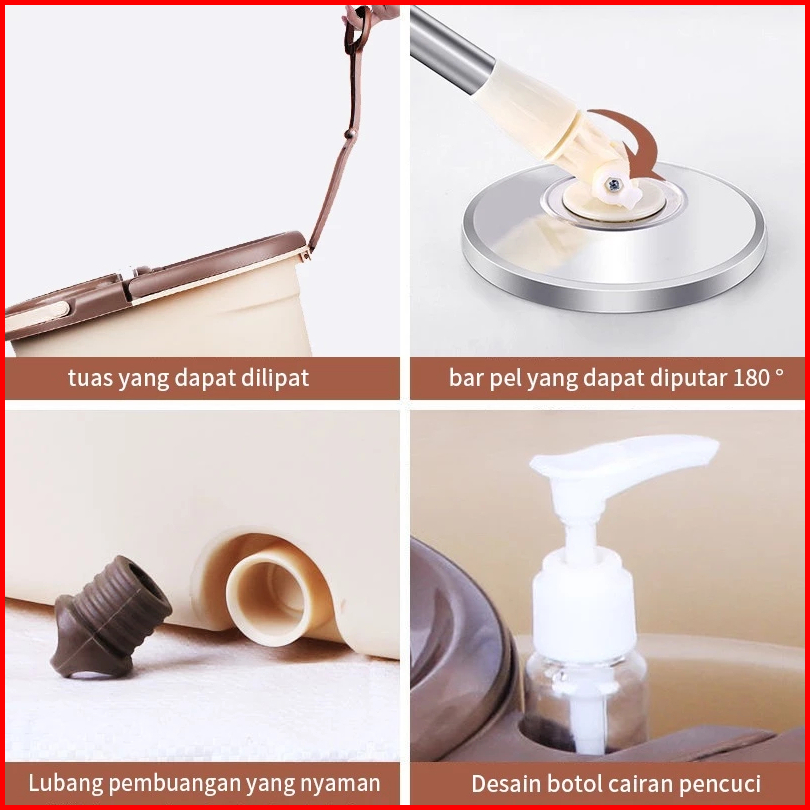 tuas yang dapat dilipat

bar pel yang dapat diputar 180 °

Lubang pembuangan yang nyaman

Desain botol cairan pencuci