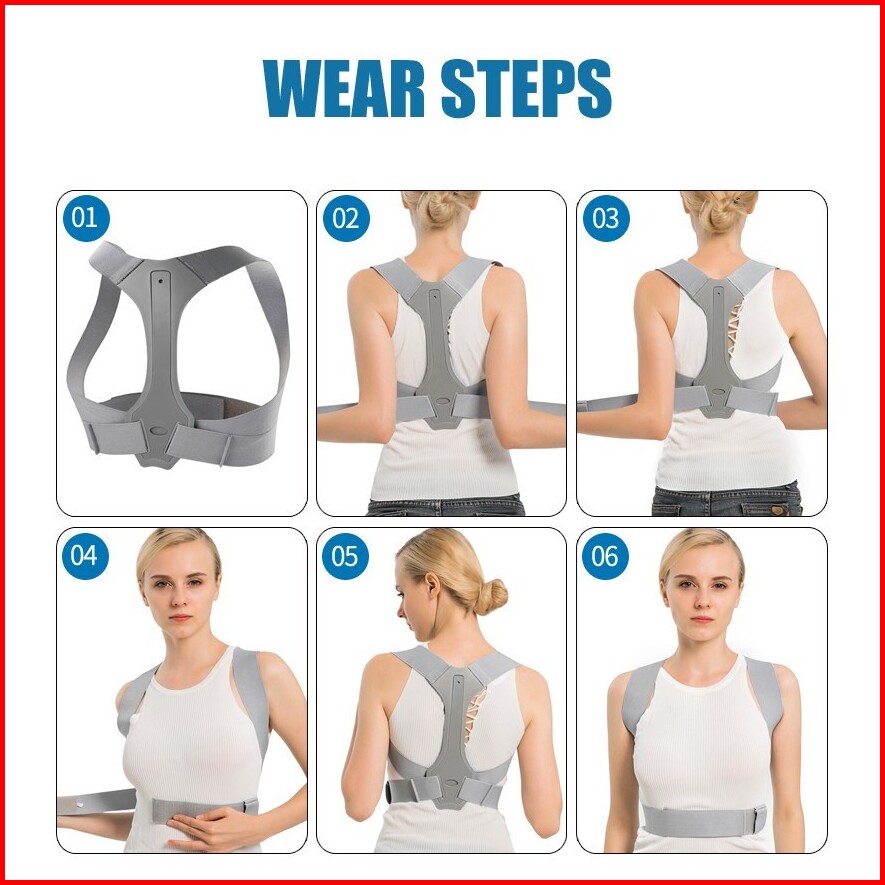 WEAR STEPS

01

02

03

04

05

06