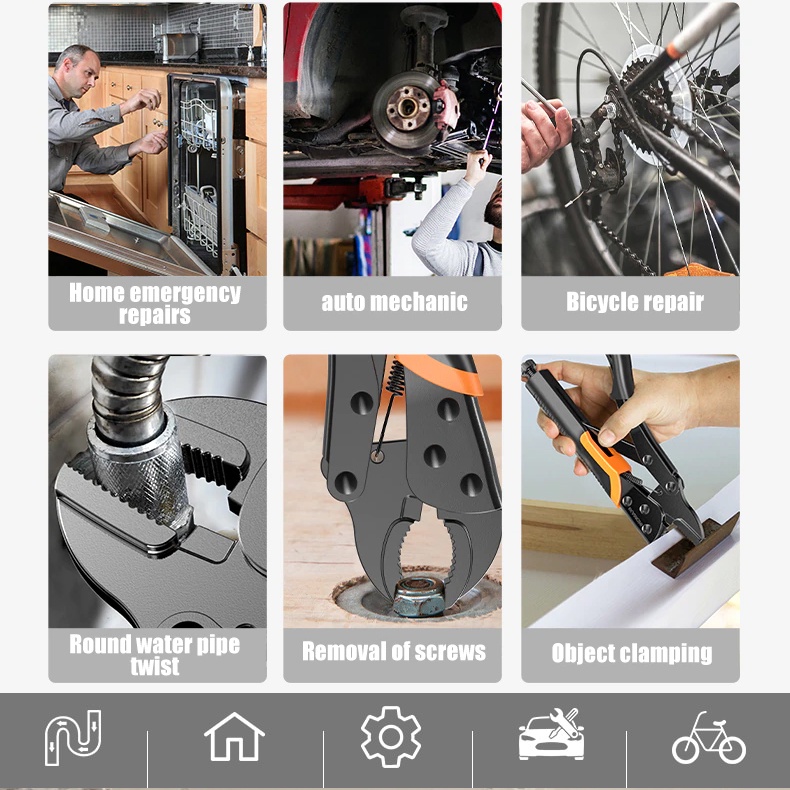 Home emergency repairs

auto mechanic

Bicycle repair

Round water pipe twist

Removal of screws

Object clamping