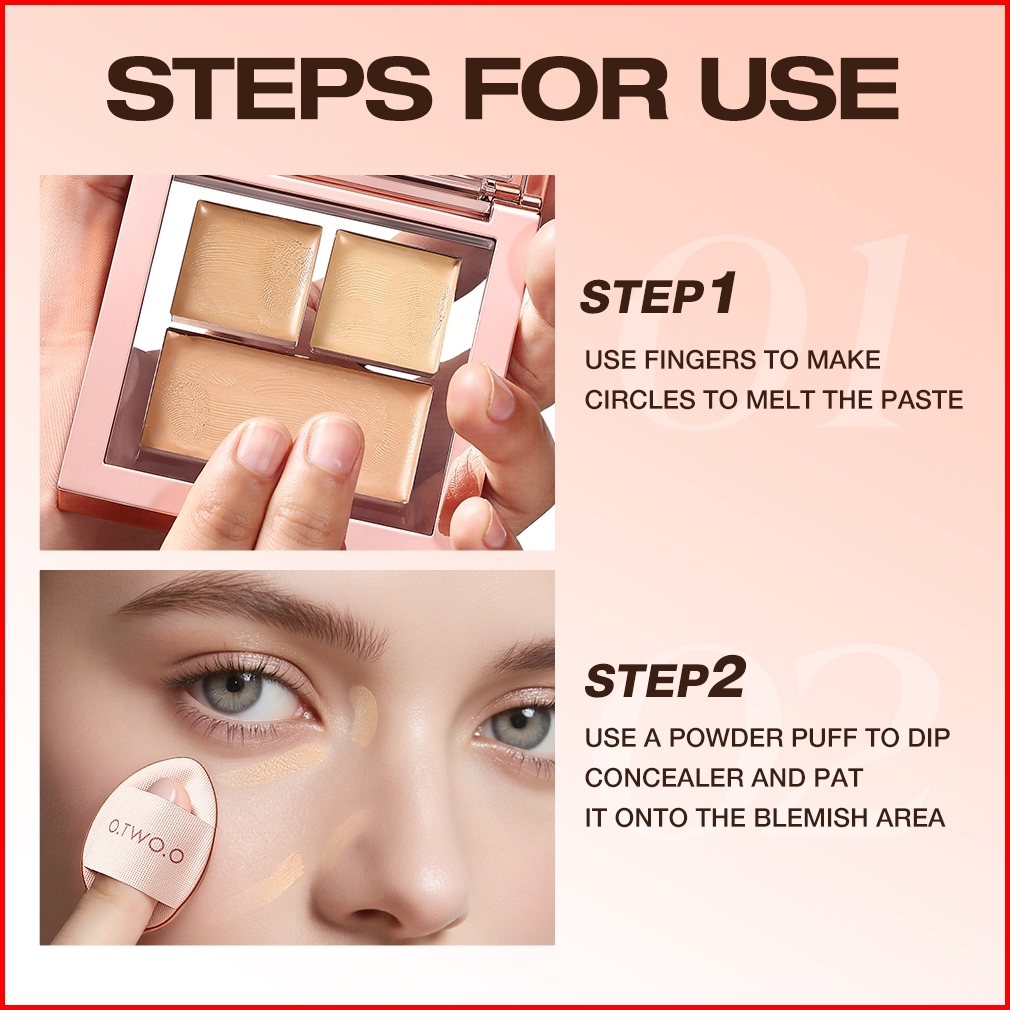 STEPS FOR USE

01

STEP1

USE FINGERS TO MAKE CIRCLES TO MELT THE PASTE

02

STEP2

USE A POWDER PUFF TO DIP CONCEALER AND PAT IT ONTO THE BLEMISH AREA

O.TWO.O