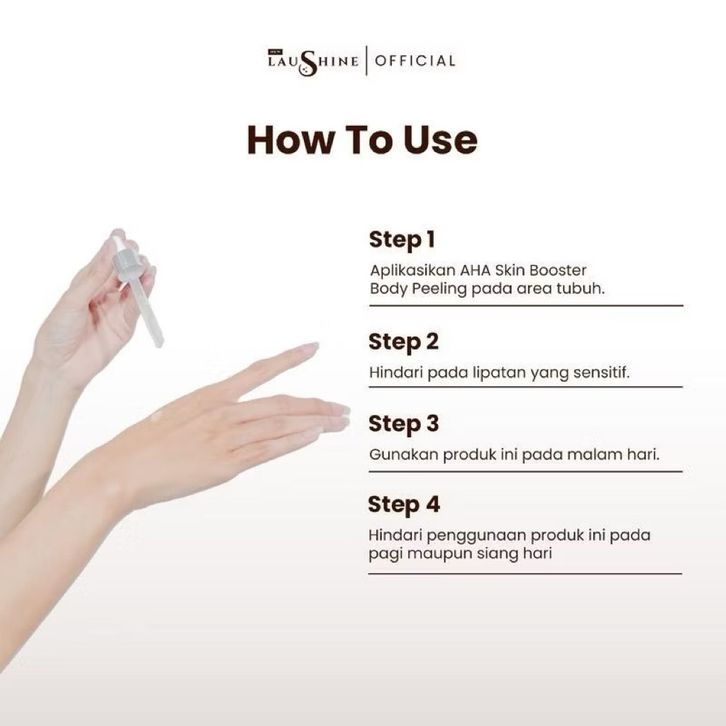 LAUSHINE | OFFICIAL

How To Use

Step 1
Aplikasikan AHA Skin Booster Body Peeling pada area tubuh.

Step 2
Hindari pada lipatan yang sensitif.

Step 3
Gunakan produk ini pada malam hari.

Step 4
Hindari penggunaan produk ini pada pagi maupun siang hari