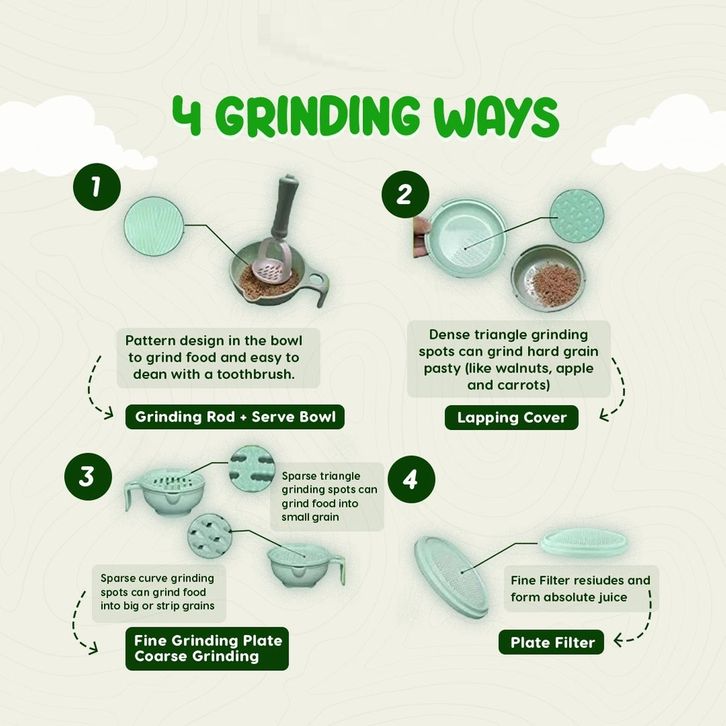 4 GRINDING WAYS

1

Pattern design in the bowl to grind food and easy to dean with a toothbrush.

Grinding Rod + Serve Bowl

2

Dense triangle grinding spots can grind hard grain pasty (like walnuts, apple and carrots)

Lapping Cover

3

Sparse triangle grinding spots can grind food into small grain

Sparse curve grinding spots can grind food into big or strip grains

Fine Grinding Plate
Coarse Grinding

4

Fine Filter resiudes and form absolute juice

Plate Filter