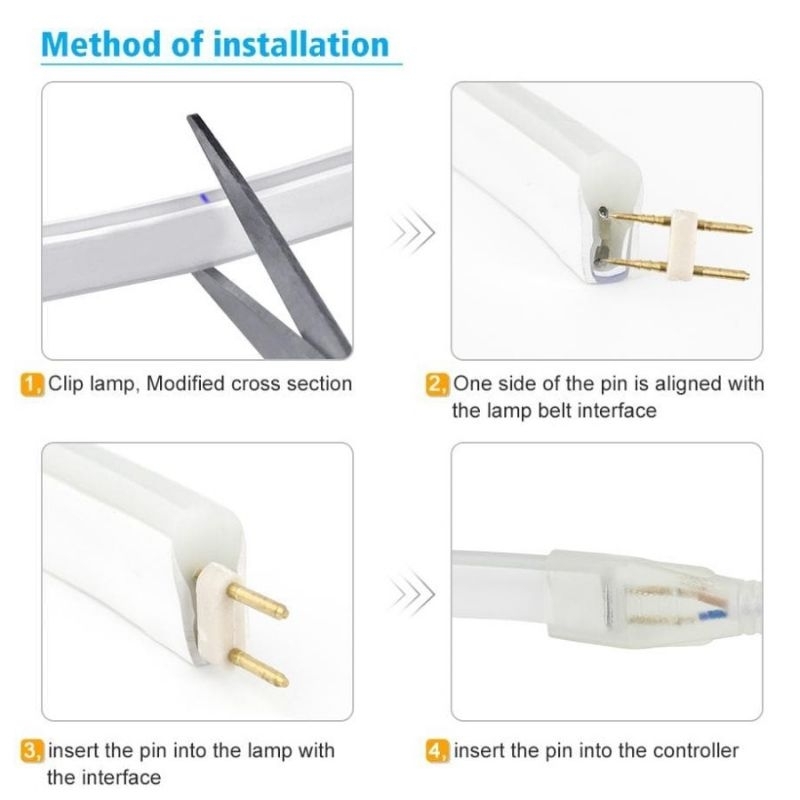 Method of installation

1, Clip lamp, Modified cross section

2, One side of the pin is aligned with the lamp belt interface

3, insert the pin into the lamp with the interface

4, insert the pin into the controller