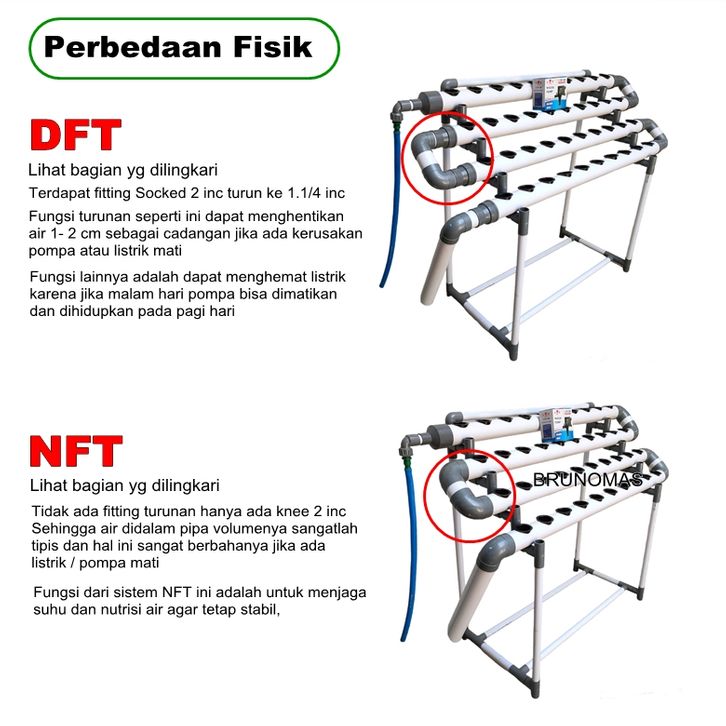 Perbedaan Fisik

DFT

Lihat bagian yg dilingkari

Terdapat fitting Socked 2 inc turun ke 1.1/4 inc

Fungsi turunan seperti ini dapat menghentikan air 1- 2 cm sebagai cadangan jika ada kerusakan pompa atau listrik mati

Fungsi lainnya adalah dapat menghemat listrik karena jika malam hari pompa bisa dimatikan dan dihidupkan pada pagi hari

NFT

Lihat bagian yg dilingkari

Tidak ada fitting turunan hanya ada knee 2 inc Sehingga air didalam pipa volumenya sangatlah tipis dan hal ini sangat berbahanya jika ada listrik / pompa mati

Fungsi dari sistem NFT ini adalah untuk menjaga suhu dan nutrisi air agar tetap stabil,

BRUNOMAS