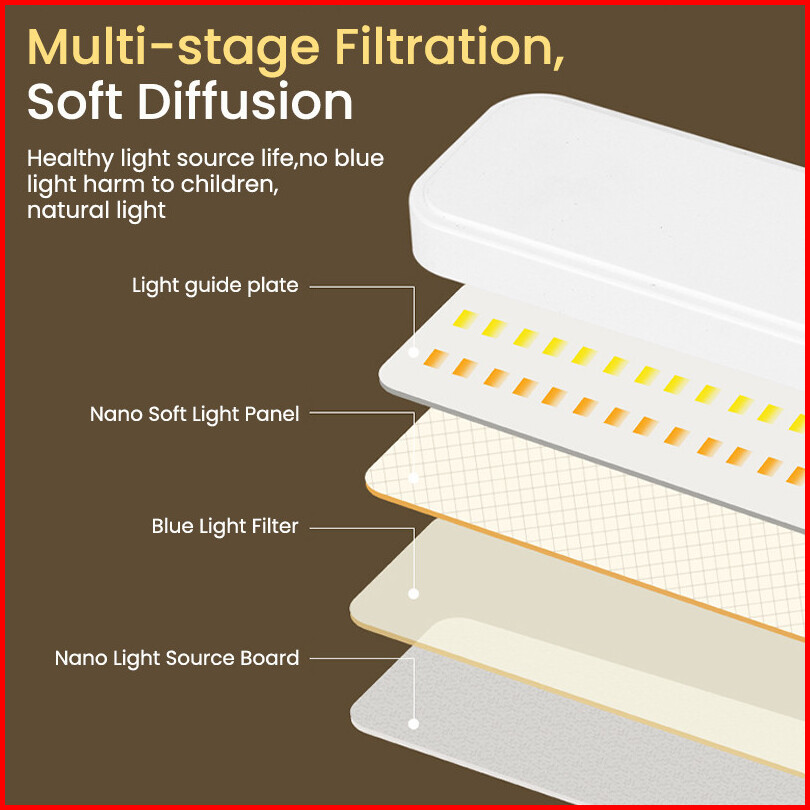 Multi-stage Filtration, Soft Diffusion

Healthy light source life,no blue light harm to children, natural light

Light guide plate

Nano Soft Light Panel

Blue Light Filter

Nano Light Source Board