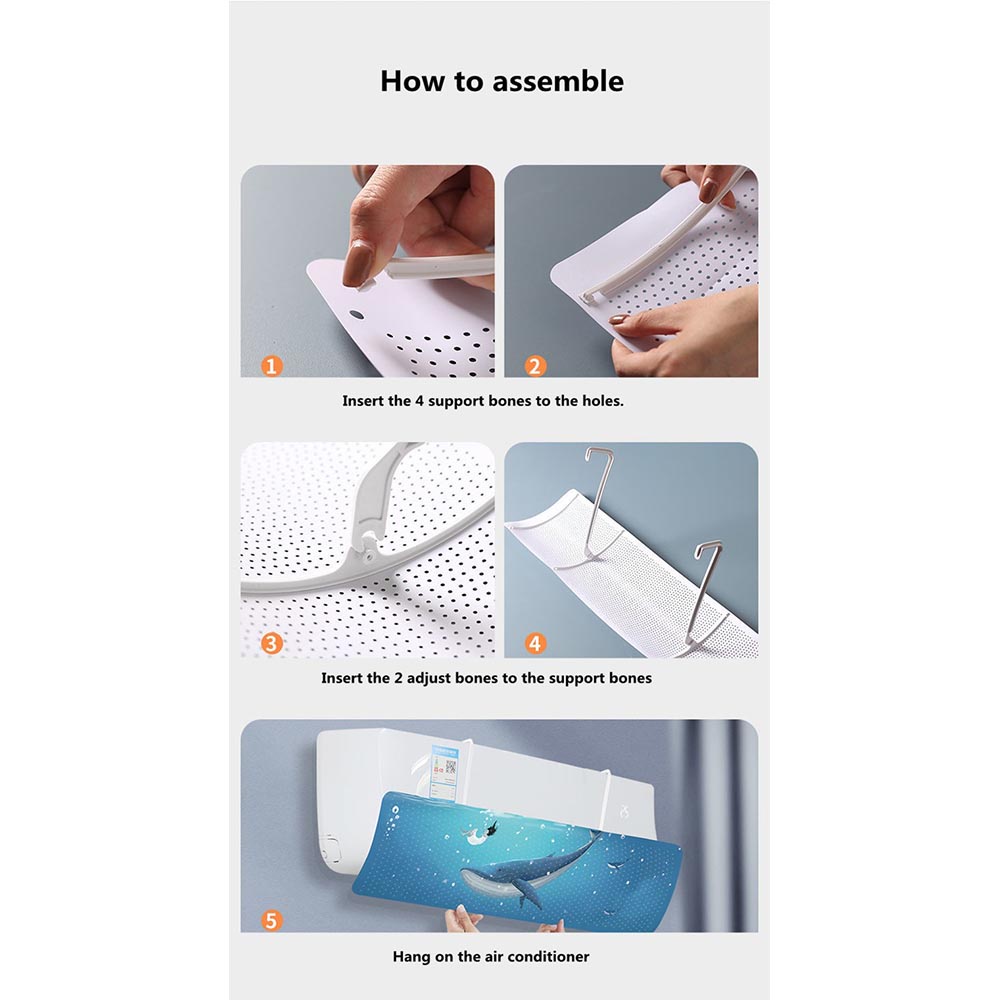 How to assemble

1

2

Insert the 4 support bones to the holes.

3

4

Insert the 2 adjust bones to the support bones

5

Hang on the air conditioner