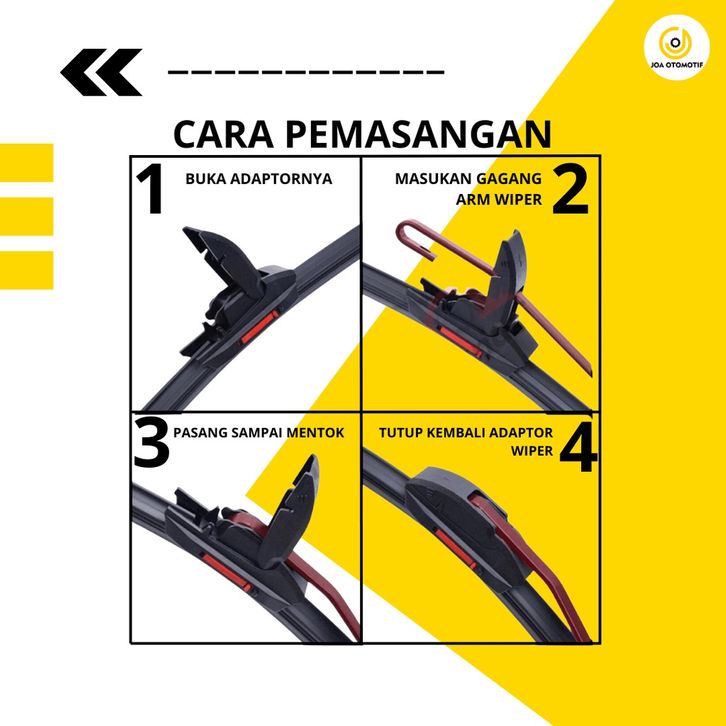 JOA OTOMOTIF

CARA PEMASANGAN

1 BUKA ADAPTORNYA

MASUKAN GAGANG ARM WIPER 2

3 PASANG SAMPAI MENTOK

TUTUP KEMBALI ADAPTOR WIPER 4