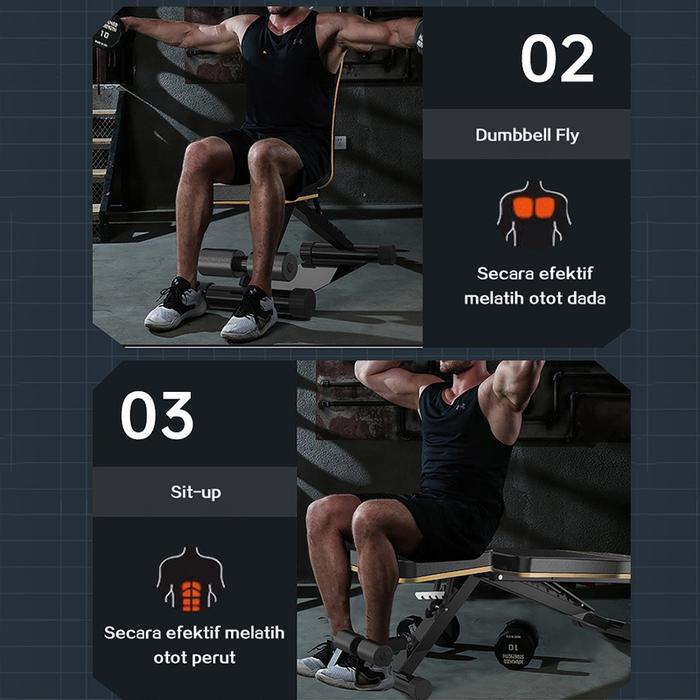 02

Dumbbell Fly

Secara efektif melatih otot dada

03

Sit-up

Secara efektif melatih otot perut