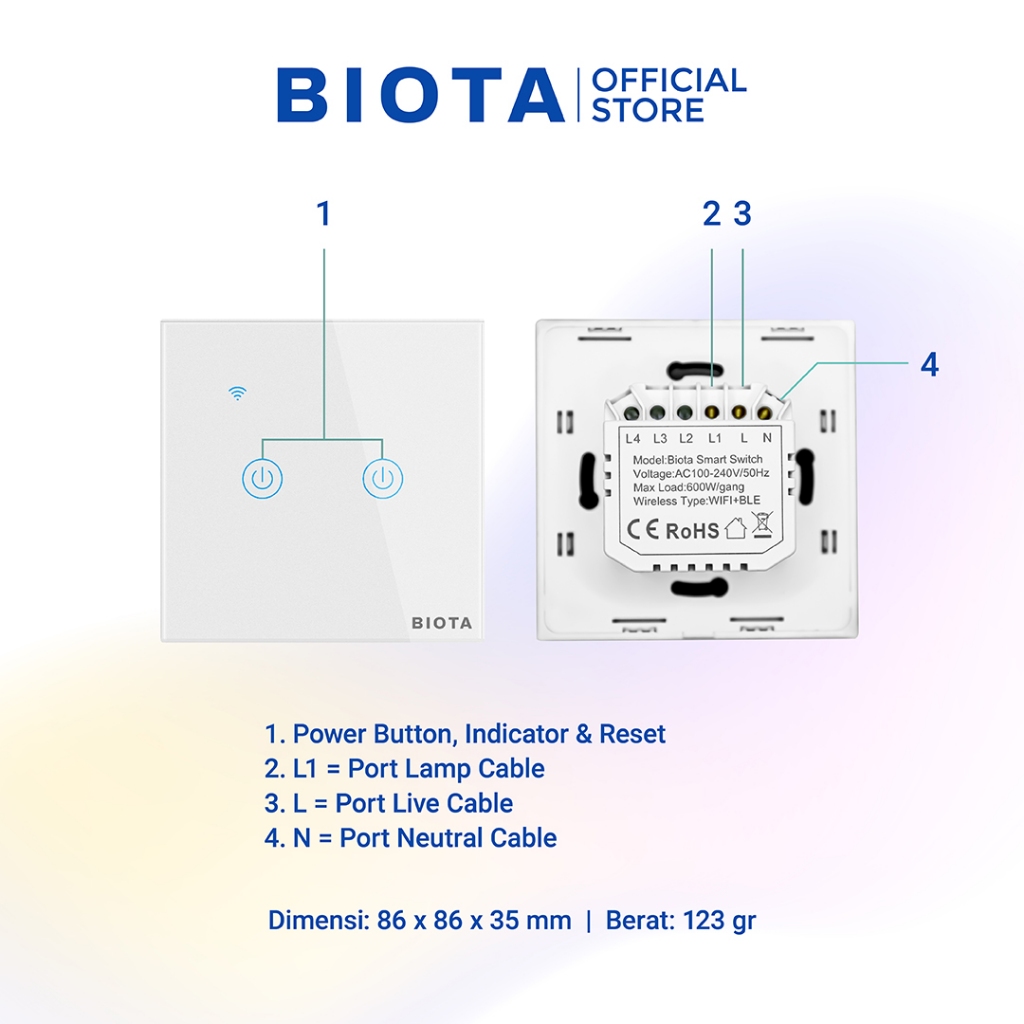 BIOTA | OFFICIAL STORE

1

2 3

4

BIOTA

L4 L3 L2 L1 L N

Model:Biota Smart Switch
Voltage:AC100-240V/50Hz
Max Load:600W/gang
Wireless Type:WIFI+BLE

CE RoHS

1. Power Button, Indicator & Reset
2. L1 = Port Lamp Cable
3. L = Port Live Cable
4. N = Port Neutral Cable

Dimensi: 86 x 86 x 35 mm | Berat: 123 gr