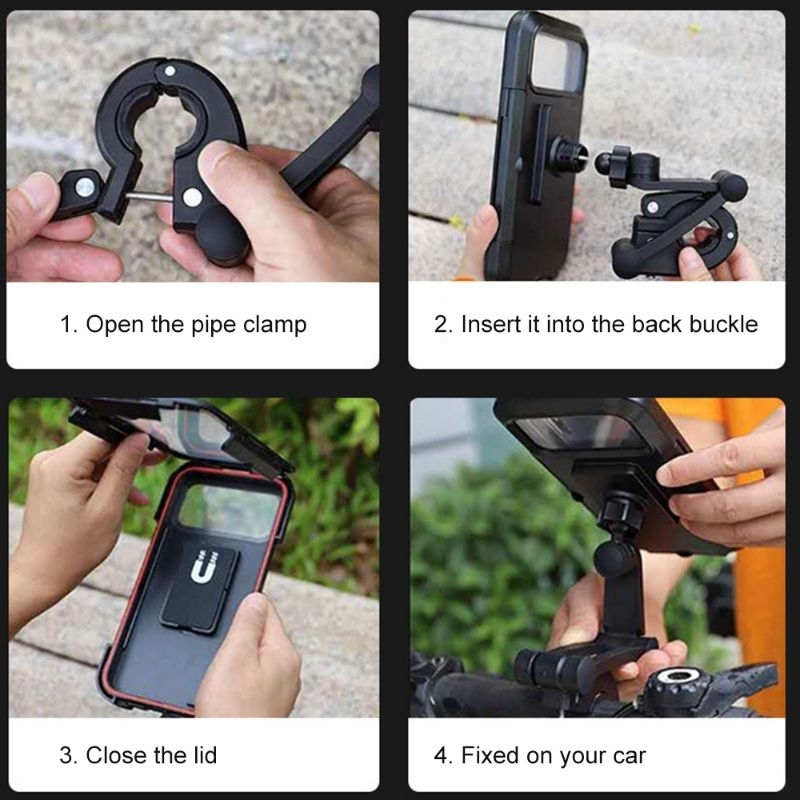 1. Open the pipe clamp

2. Insert it into the back buckle

3. Close the lid

4. Fixed on your car