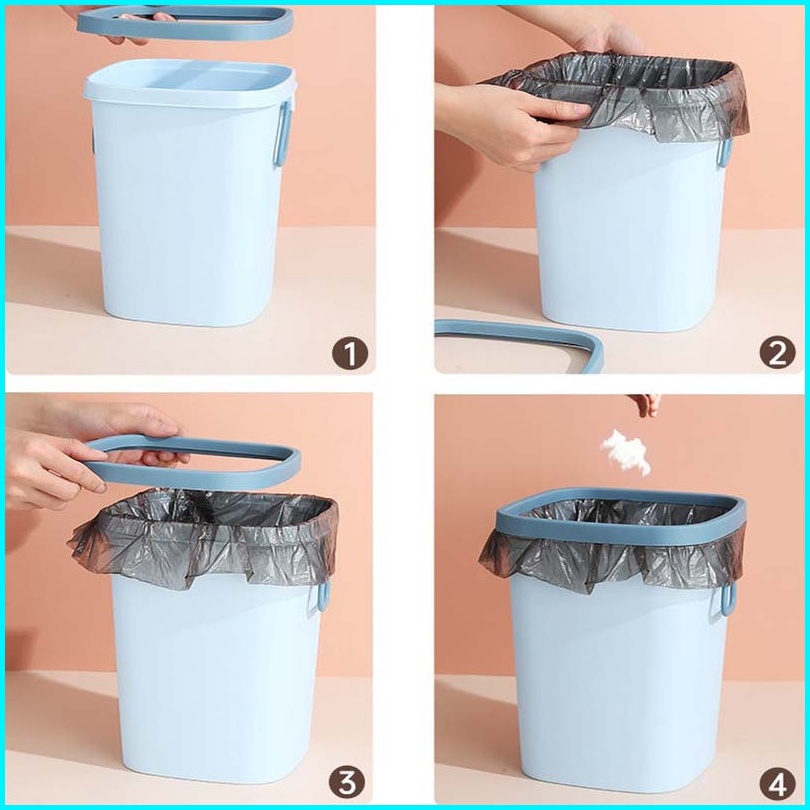 1

2

3

4