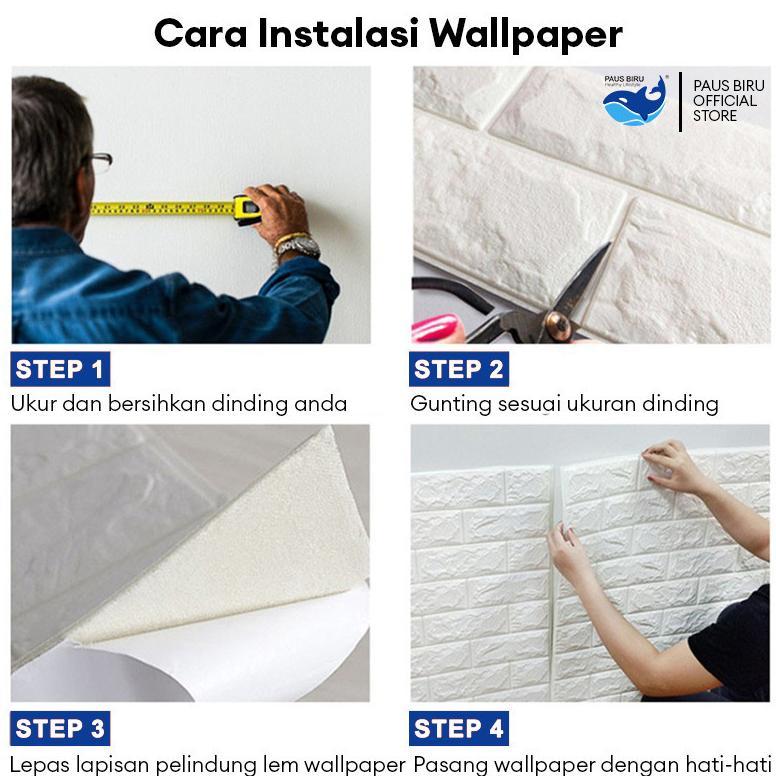 Cara Instalasi Wallpaper

PAUS BIRU
Healthy Lifestyle

PAUS BIRU
OFFICIAL
STORE

STEP 1
Ukur dan bersihkan dinding anda

STEP 2
Gunting sesuai ukuran dinding

STEP 3
Lepas lapisan pelindung lem wallpaper

STEP 4
Pasang wallpaper dengan hati-hati