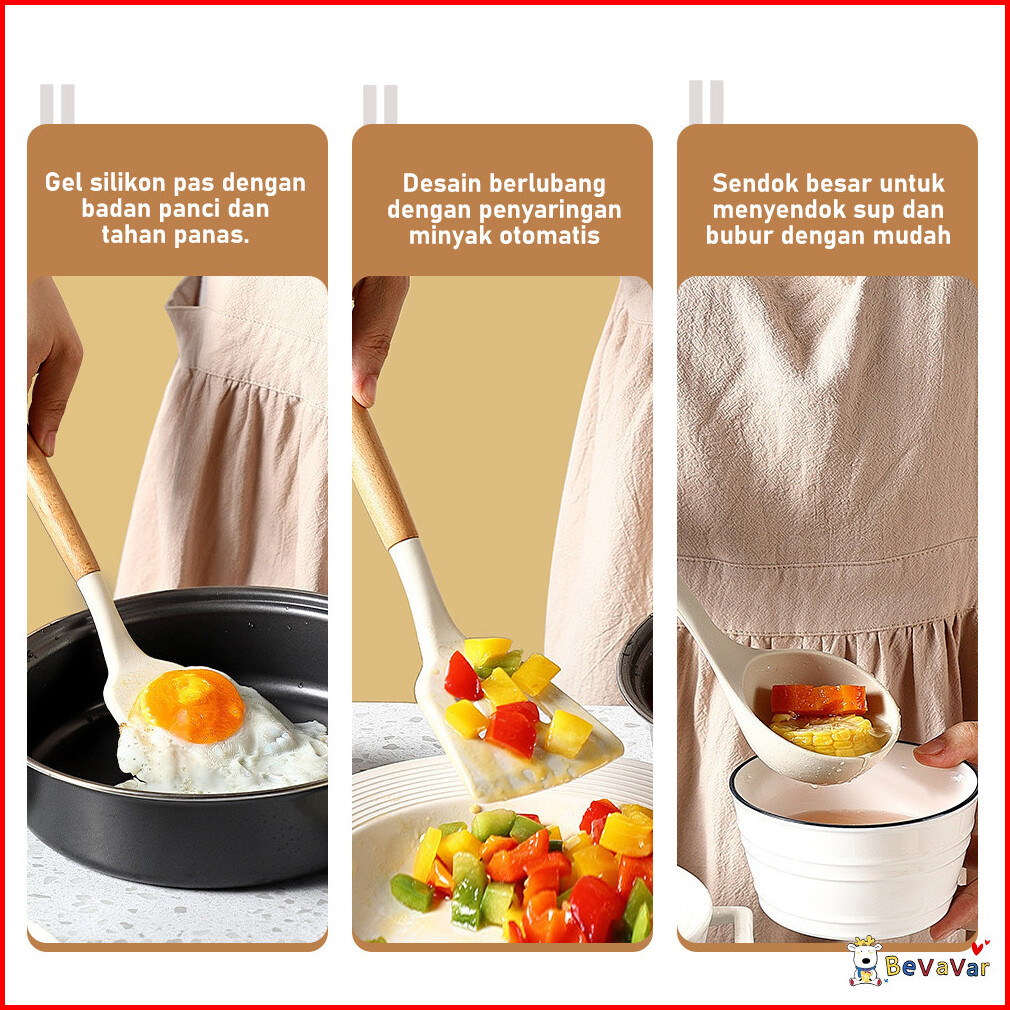 Gel silikon pas dengan badan panci dan tahan panas.

Desain berlubang dengan penyaringan minyak otomatis

Sendok besar untuk menyendok sup dan bubur dengan mudah

BeVaVar