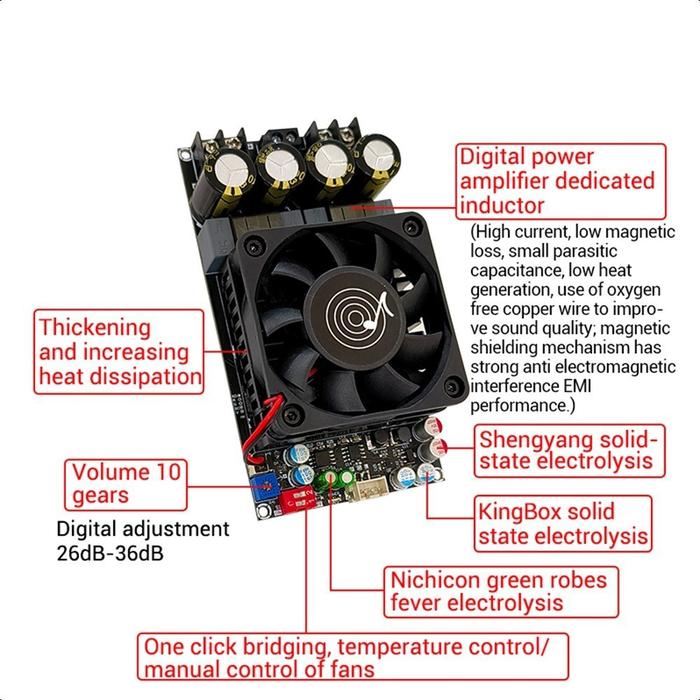 Digital power amplifier dedicated inductor

(High current, low magnetic loss, small parasitic capacitance, low heat generation, use of oxygen free copper wire to improve sound quality; magnetic shielding mechanism has strong anti electromagnetic interference EMI performance.)

Thickening and increasing heat dissipation

Shengyang solid-state electrolysis

Volume 10 gears

Digital adjustment 26dB-36dB

KingBox solid state electrolysis

Nichicon green robes fever electrolysis

One click bridging, temperature control/ manual control of fans