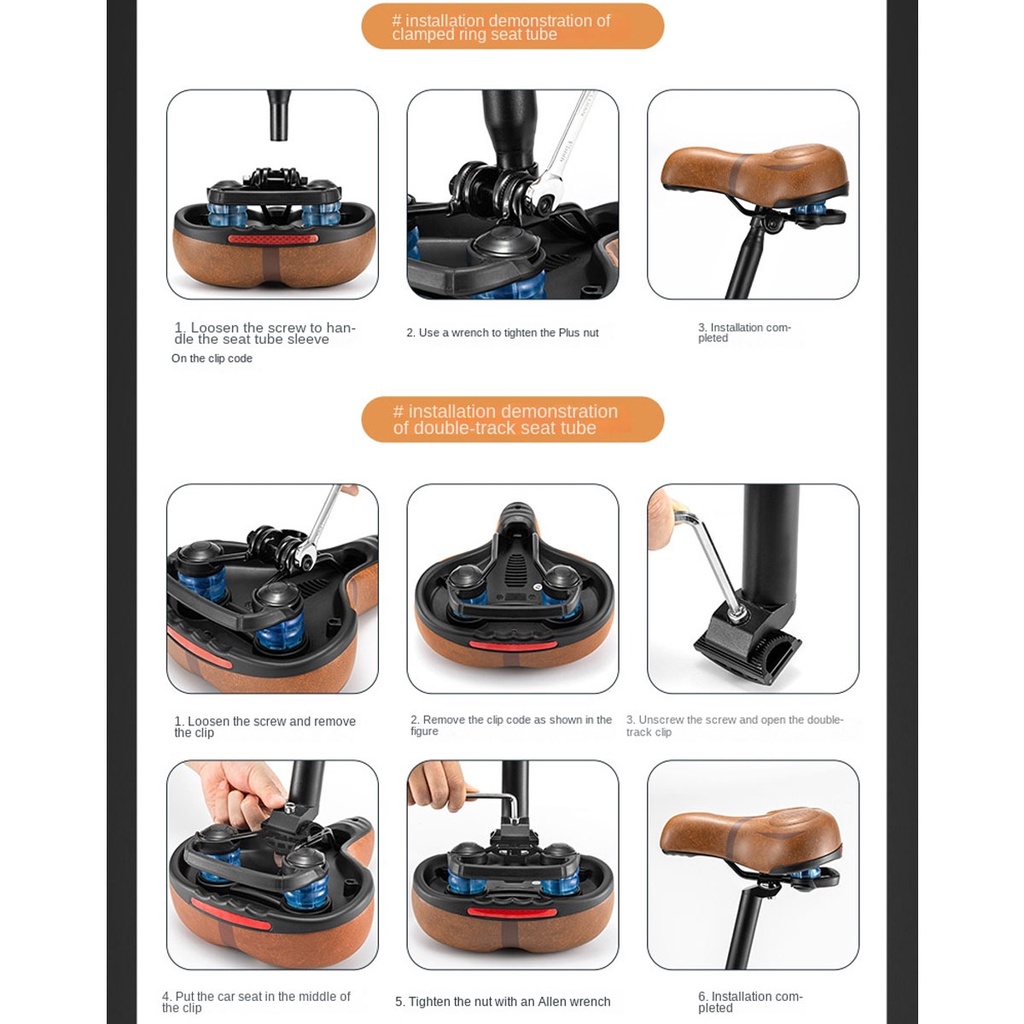 # installation demonstration of clamped ring seat tube

1. Loosen the screw to handle the seat tube sleeve

On the clip code

2. Use a wrench to tighten the Plus nut

3. Installation completed

# installation demonstration of double-track seat tube

1. Loosen the screw and remove the clip

2. Remove the clip code as shown in the figure

3. Unscrew the screw and open the double-track clip

4. Put the car seat in the middle of the clip

5. Tighten the nut with an Allen wrench

6. Installation completed