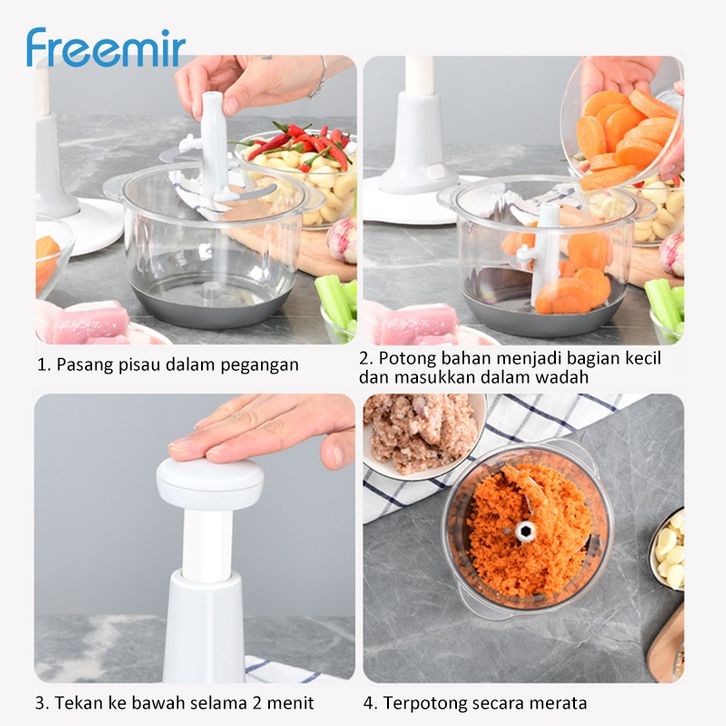 Freemir

1. Pasang pisau dalam pegangan

2. Potong bahan menjadi bagian kecil dan masukkan dalam wadah

3. Tekan ke bawah selama 2 menit

4. Terpotong secara merata