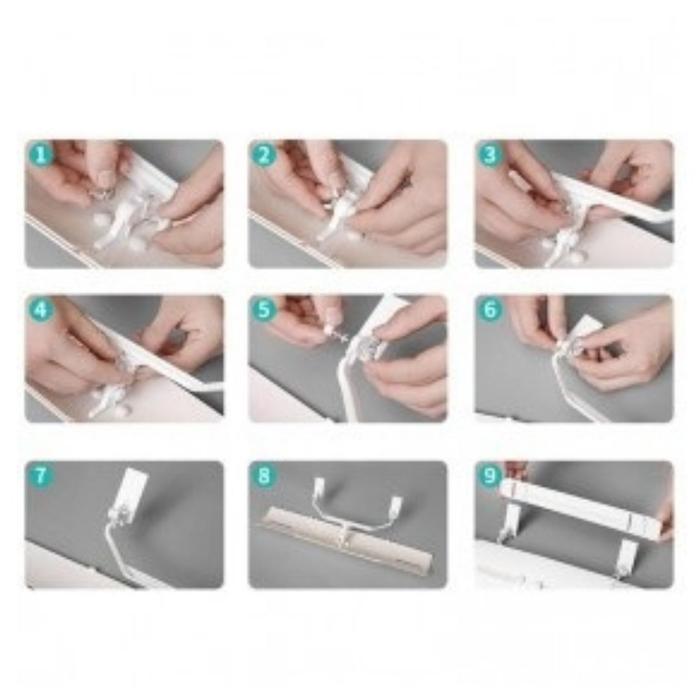 1
2
3
4
5
6
7
8
9