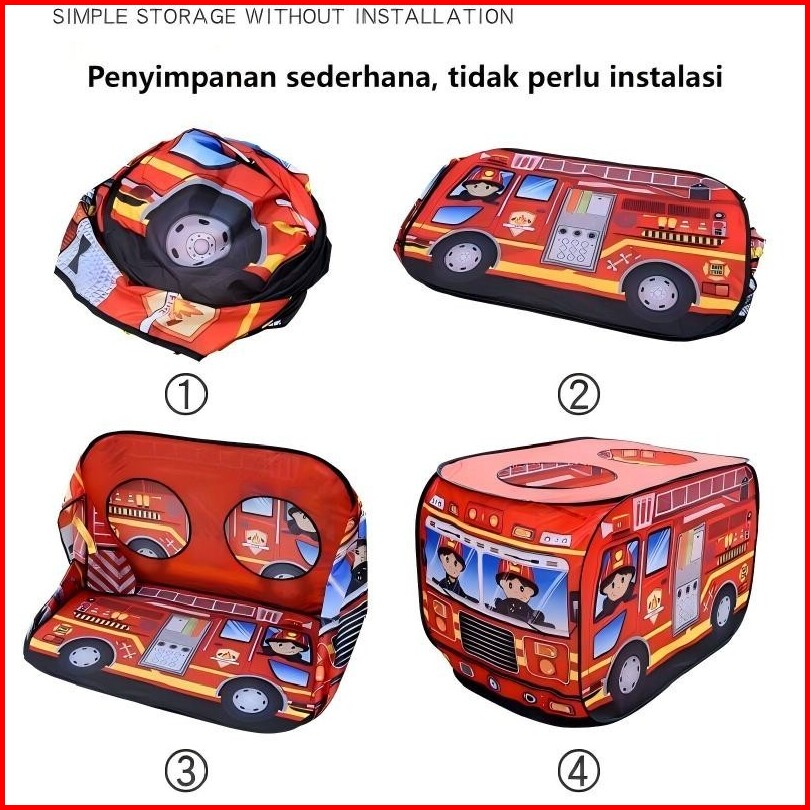 SIMPLE STORAGE WITHOUT INSTALLATION

Penyimpanan sederhana, tidak perlu instalasi

①

②

③

④