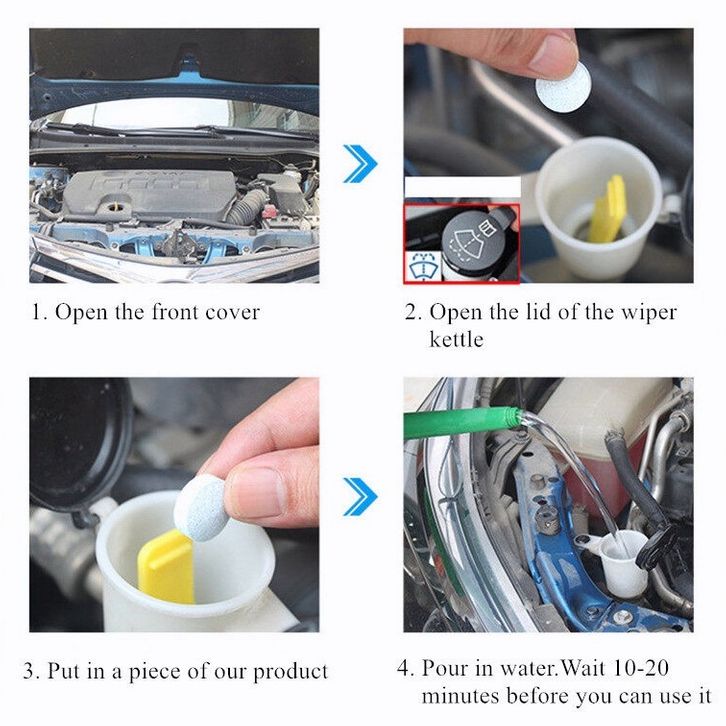 1. Open the front cover

2. Open the lid of the wiper kettle

3. Put in a piece of our product

4. Pour in water.Wait 10-20 minutes before you can use it