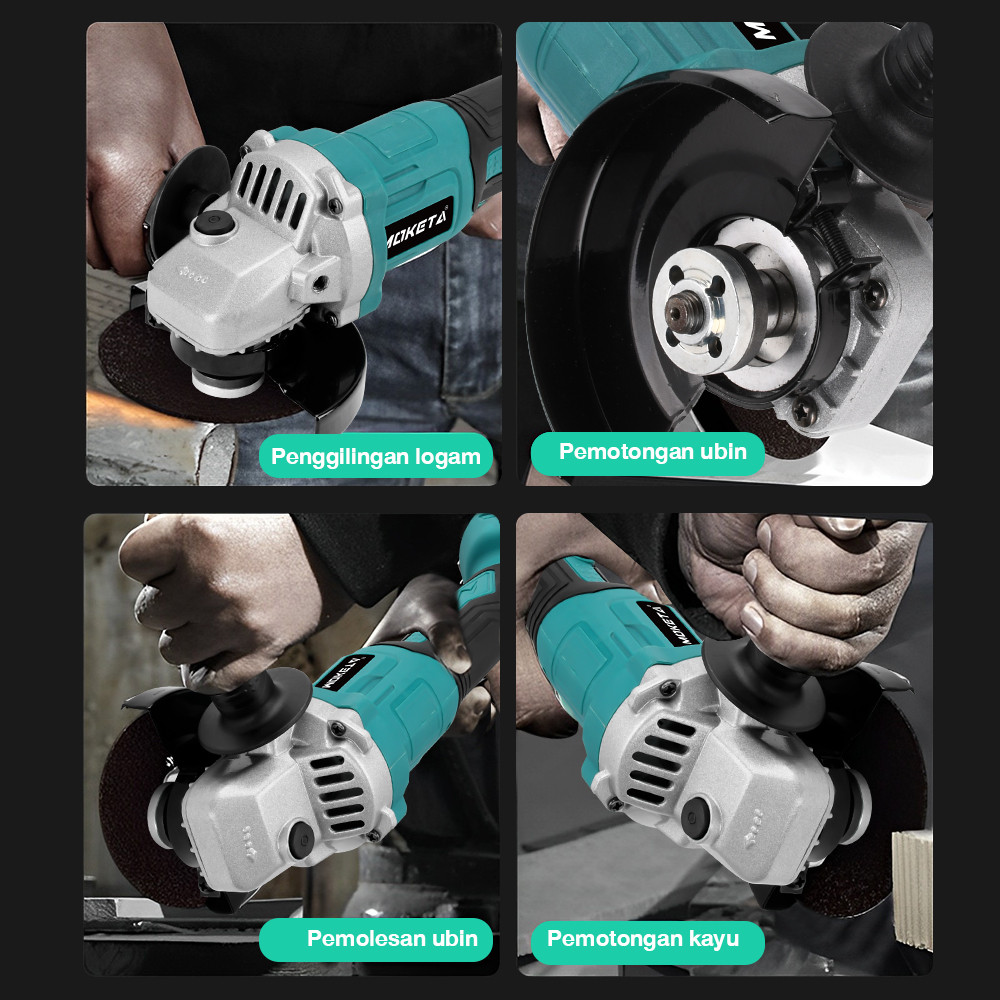 MOKETA

Penggilingan logam

Pemotongan ubin

MOKETA

Pemolesan ubin

MOKETA

Pemotongan kayu