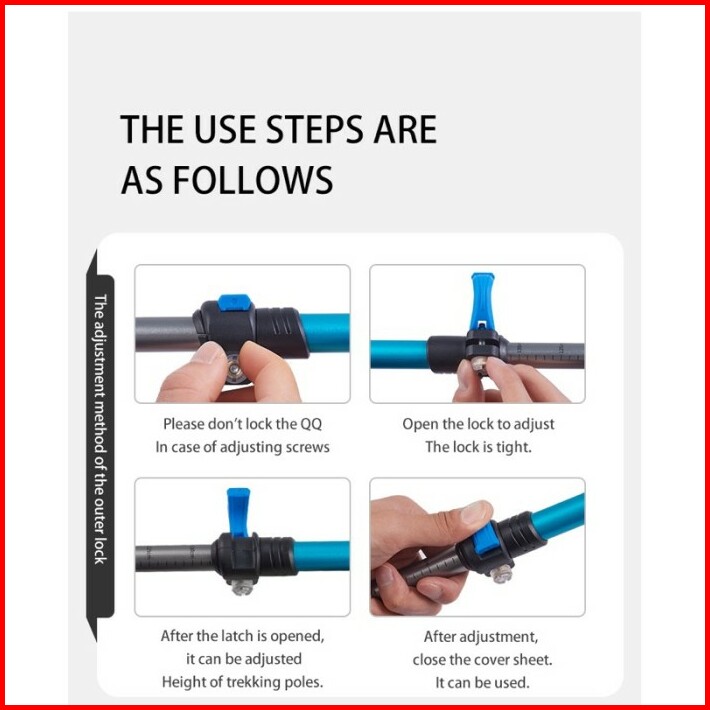 THE USE STEPS ARE AS FOLLOWS

The adjustment method of the outer lock

Please don't lock the QQ
In case of adjusting screws

Open the lock to adjust
The lock is tight.

After the latch is opened,
it can be adjusted
Height of trekking poles.

After adjustment,
close the cover sheet.
It can be used.