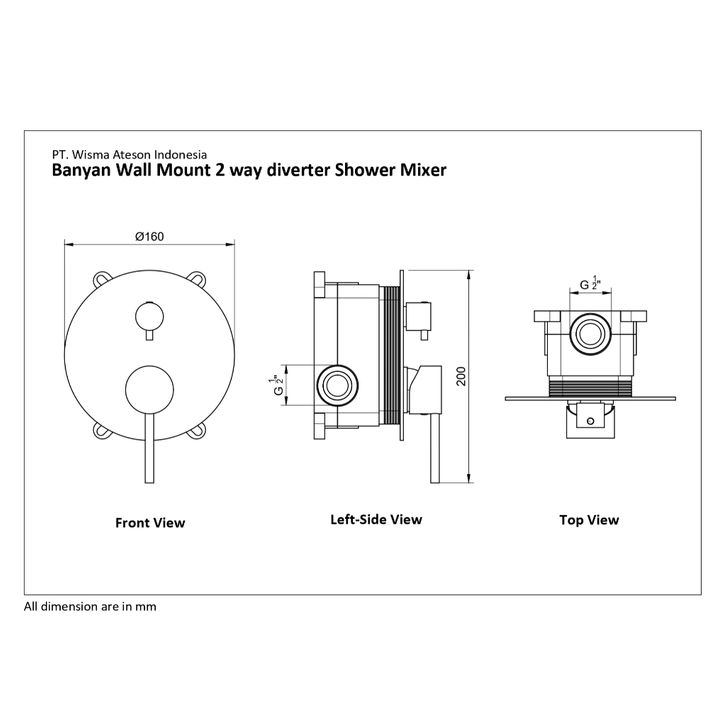 PT. Wisma Ateson Indonesia
Banyan Wall Mount 2 way diverter Shower Mixer

Ø160

G $\frac{1}{2}$"

200

G $\frac{1}{2}$"

Front View

Left-Side View

Top View

All dimension are in mm