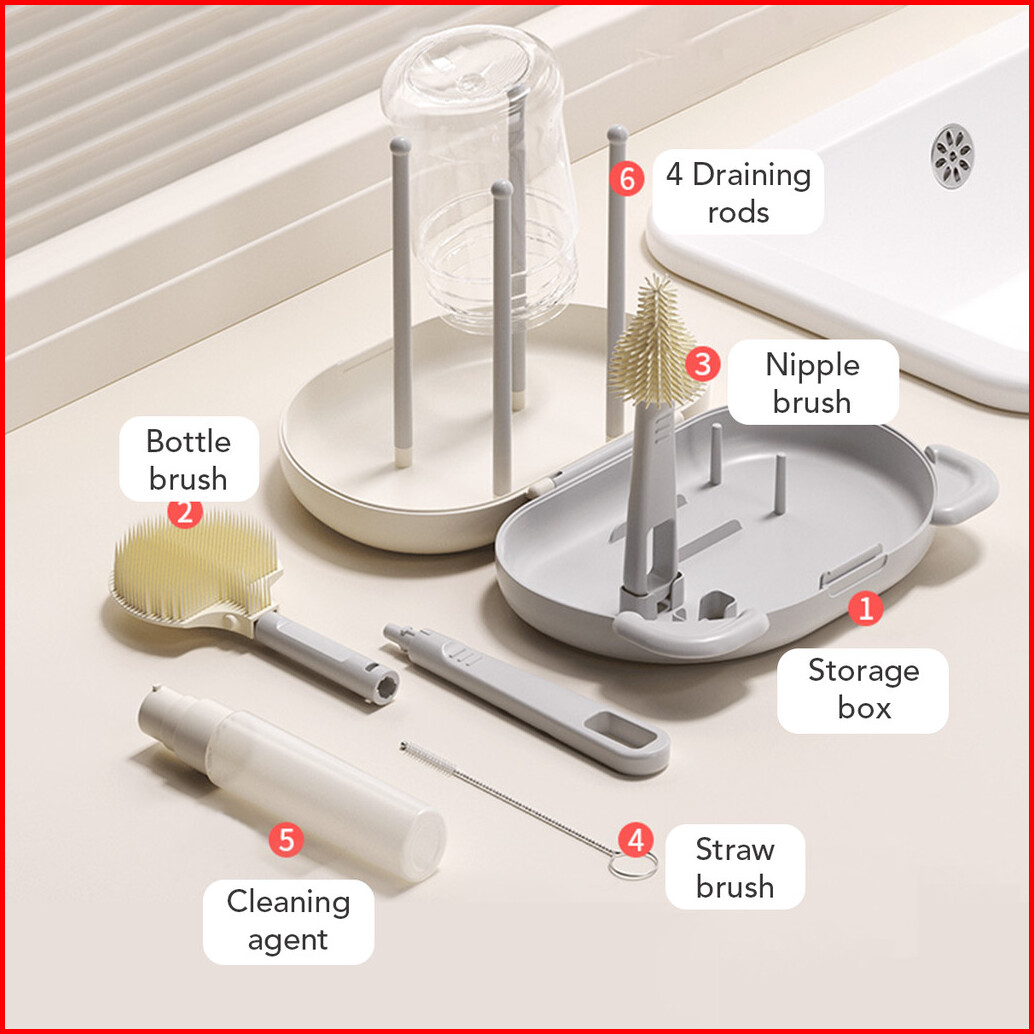 6 4 Draining rods

3 Nipple brush

Bottle brush 2

1 Storage box

5 Cleaning agent

4 Straw brush