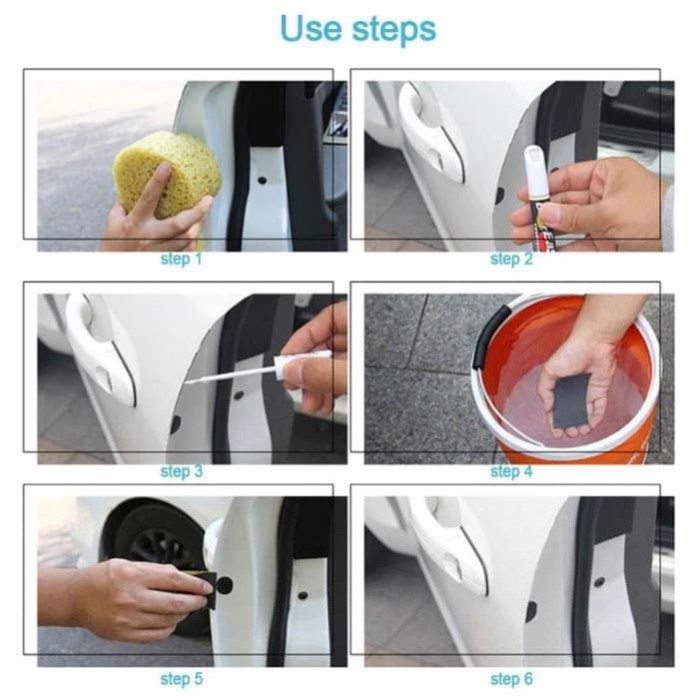 Use steps

step 1

step 2

step 3

step 4

step 5

step 6