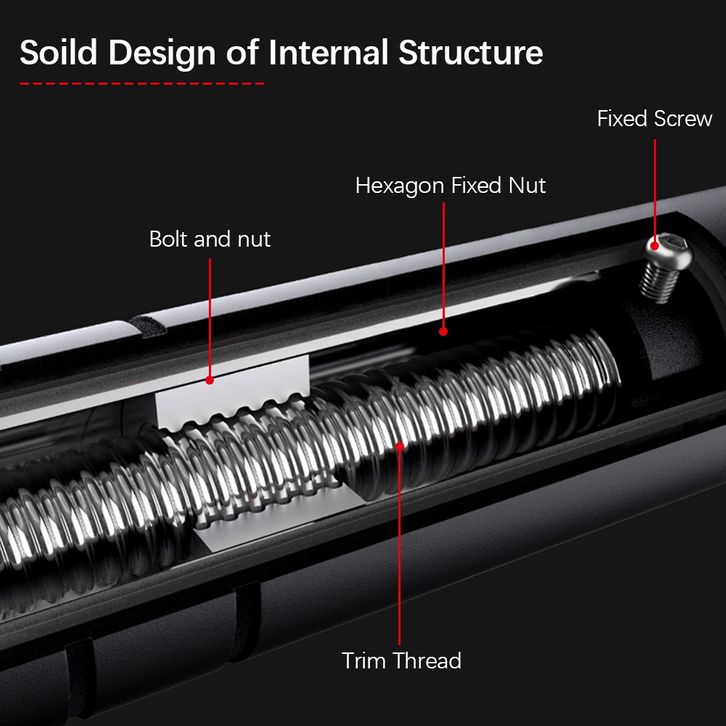 Soild Design of Internal Structure

Fixed Screw

Hexagon Fixed Nut

Bolt and nut

Trim Thread