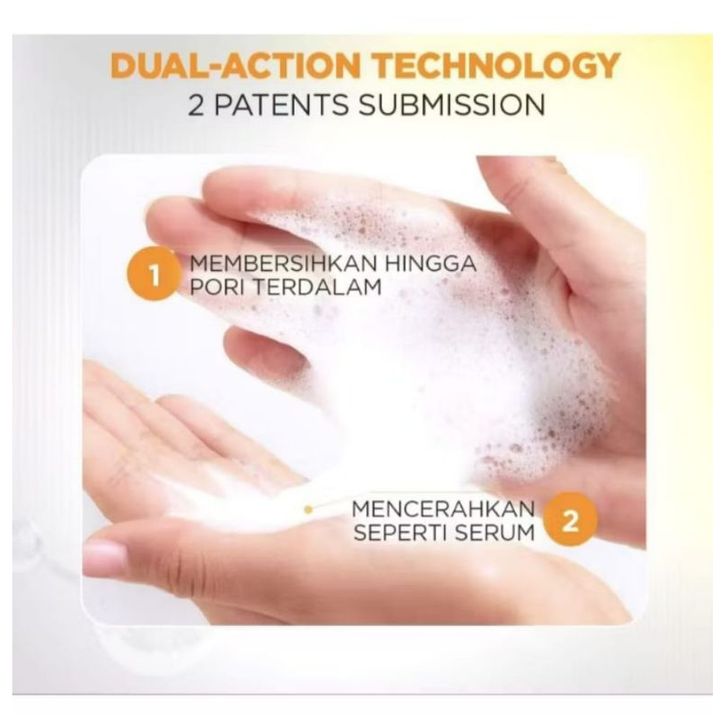 DUAL-ACTION TECHNOLOGY
2 PATENTS SUBMISSION

1 MEMBERSIHKAN HINGGA PORI TERDALAM

MENCERAHKAN SEPERTI SERUM 2