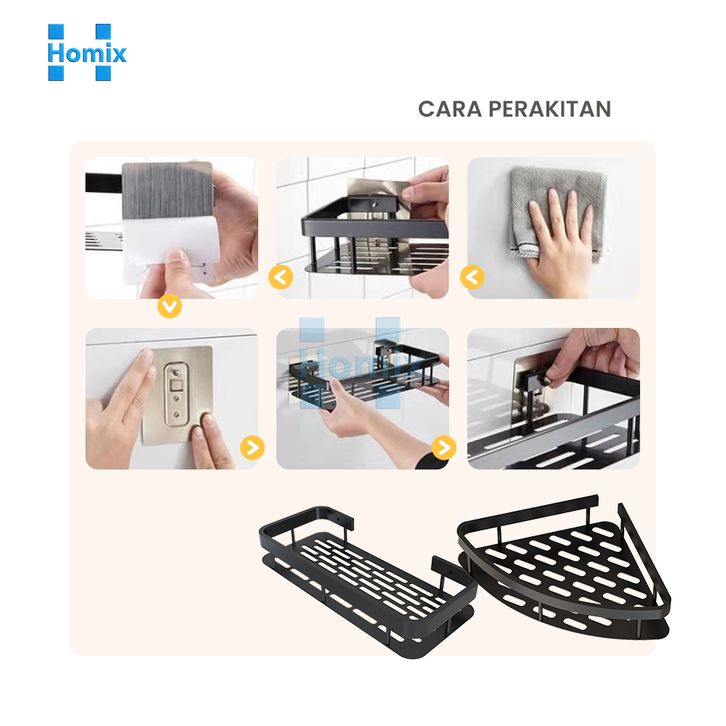 Homix

CARA PERAKITAN

Homix