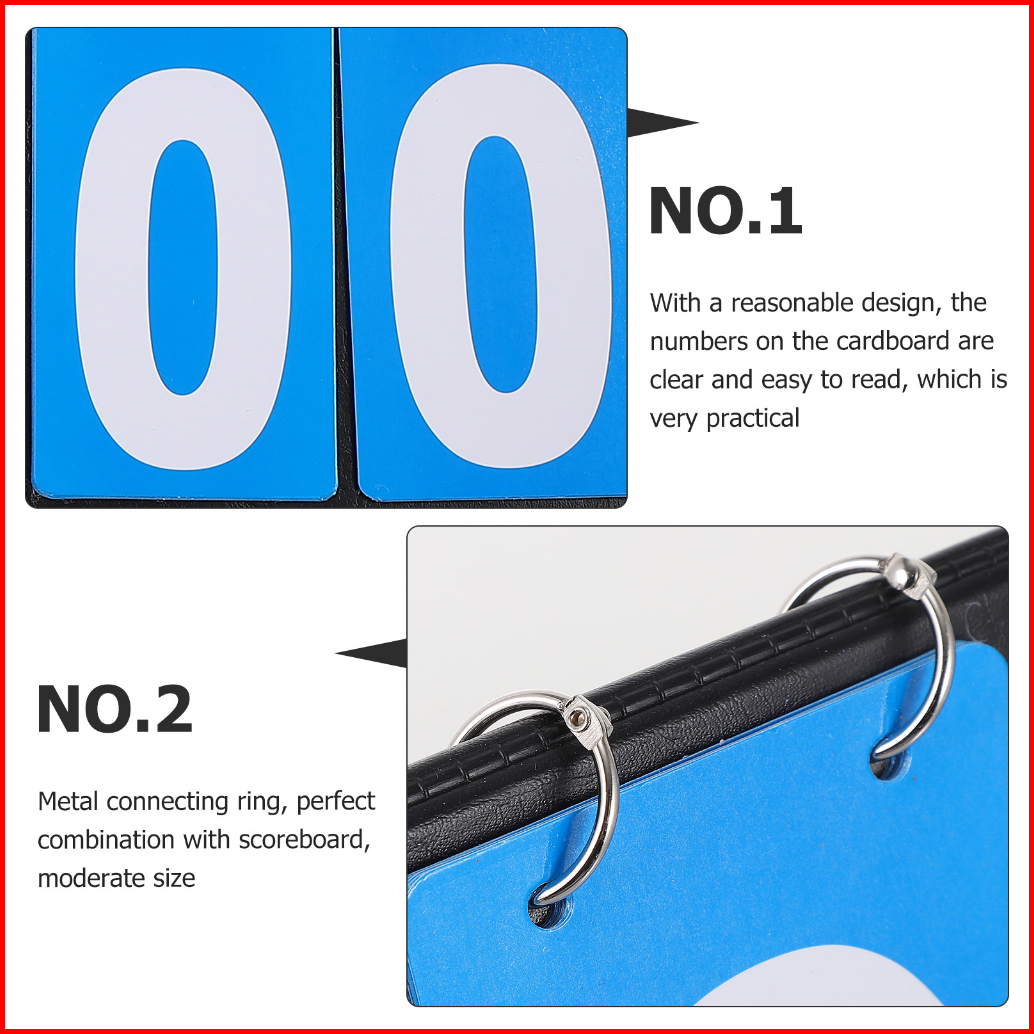 00

NO.1

With a reasonable design, the numbers on the cardboard are clear and easy to read, which is very practical

NO.2

Metal connecting ring, perfect combination with scoreboard, moderate size