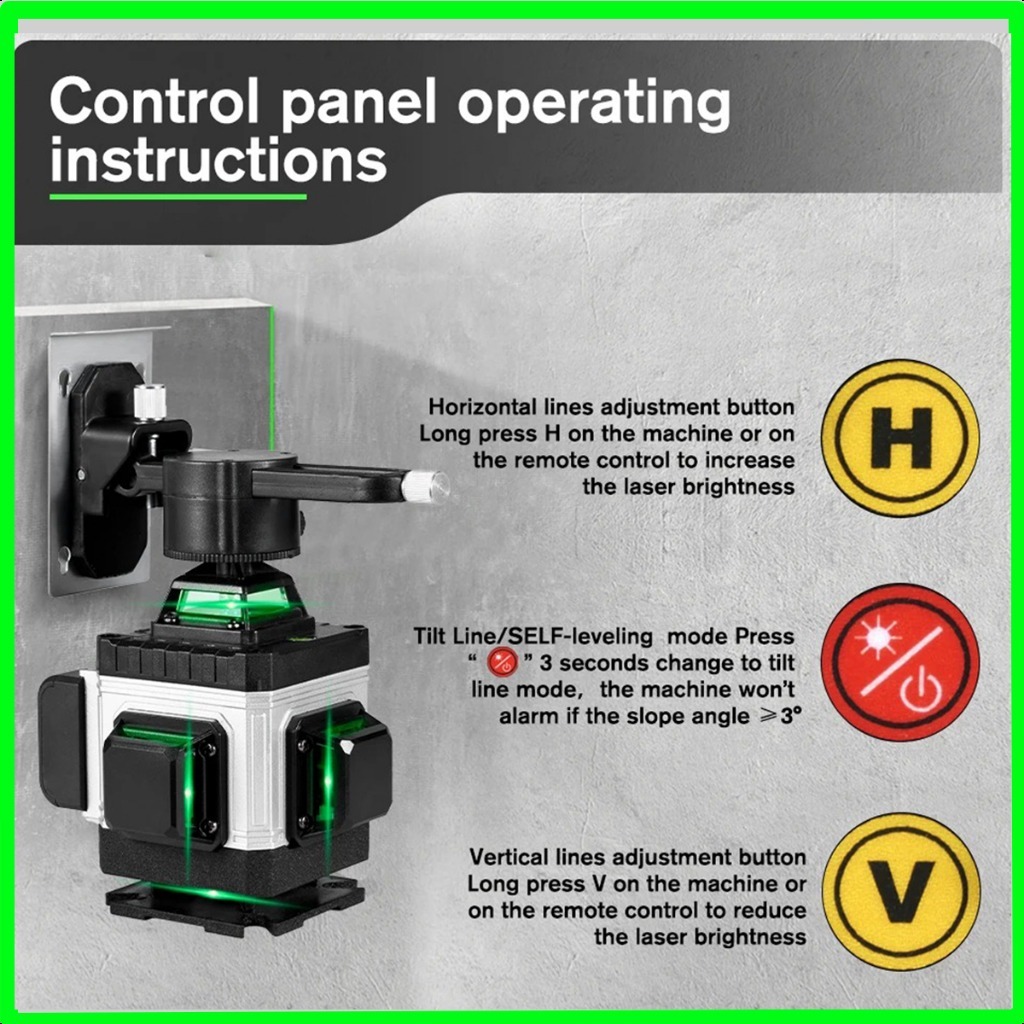 Control panel operating instructions

Horizontal lines adjustment button Long press H on the machine or on the remote control to increase the laser brightness

H

Tilt Line/SELF-leveling mode Press " " 3 seconds change to tilt line mode, the machine won't alarm if the slope angle $\geqslant 3°$

Vertical lines adjustment button Long press V on the machine or on the remote control to reduce the laser brightness

V