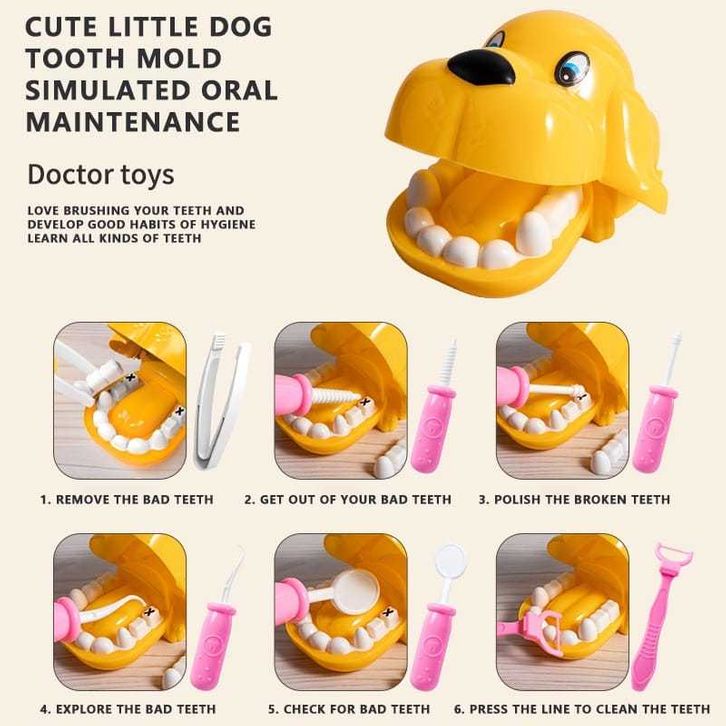 CUTE LITTLE DOG TOOTH MOLD SIMULATED ORAL MAINTENANCE

Doctor toys

LOVE BRUSHING YOUR TEETH AND DEVELOP GOOD HABITS OF HYGIENE LEARN ALL KINDS OF TEETH

1. REMOVE THE BAD TEETH

2. GET OUT OF YOUR BAD TEETH

3. POLISH THE BROKEN TEETH

4. EXPLORE THE BAD TEETH

5. CHECK FOR BAD TEETH

6. PRESS THE LINE TO CLEAN THE TEETH