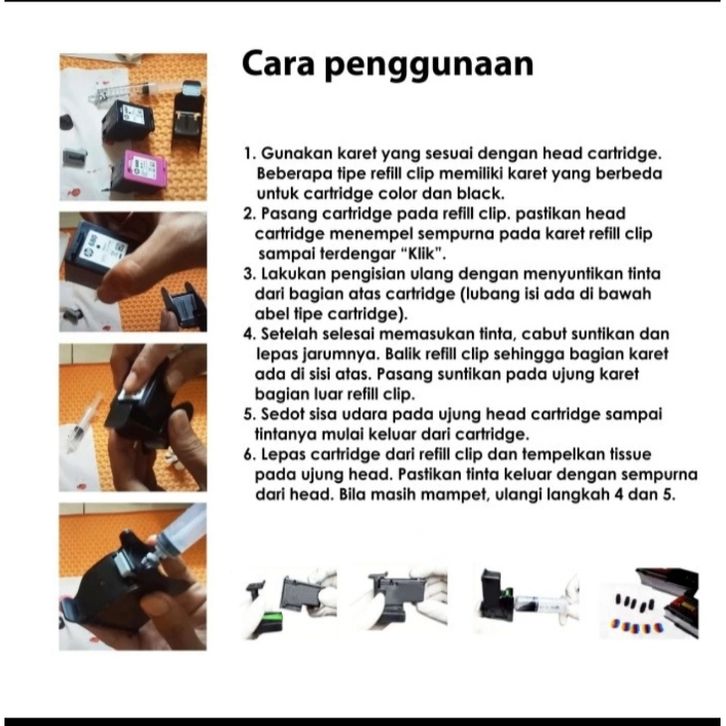 Cara penggunaan

1. Gunakan karet yang sesuai dengan head cartridge. Beberapa tipe refill clip memiliki karet yang berbeda untuk cartridge color dan black.
2. Pasang cartridge pada refill clip. pastikan head cartridge menempel sempurna pada karet refill clip sampai terdengar "Klik".
3. Lakukan pengisian ulang dengan menyuntikan tinta dari bagian atas cartridge (lubang isi ada di bawah abel tipe cartridge).
4. Setelah selesai memasukan tinta, cabut suntikan dan lepas jarumnya. Balik refill clip sehingga bagian karet ada di sisi atas. Pasang suntikan pada ujung karet bagian luar refill clip.
5. Sedot sisa udara pada ujung head cartridge sampai tintanya mulai keluar dari cartridge.
6. Lepas cartridge dari refill clip dan tempelkan tissue pada ujung head. Pastikan tinta keluar dengan sempurna dari head. Bila masih mampet, ulangi langkah 4 dan 5.