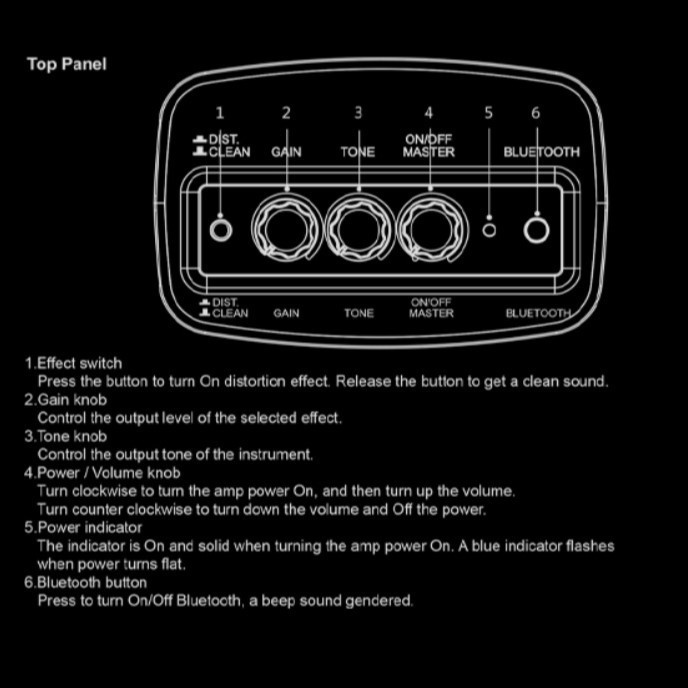 Top Panel

1 2 3 4 5 6

DIST. CLEAN GAIN TONE ON/OFF MASTER BLUETOOTH

DIST. CLEAN GAIN TONE ON/OFF MASTER BLUETOOTH

1.Effect switch
Press the button to turn On distortion effect. Release the button to get a clean sound.
2.Gain knob
Control the output level of the selected effect.
3.Tone knob
Control the output tone of the instrument.
4.Power / Volume knob
Turn clockwise to turn the amp power On, and then turn up the volume.
Turn counter clockwise to turn down the volume and Off the power.
5.Power indicator
The indicator is On and solid when turning the amp power On. A blue indicator flashes when power turns flat.
6.Bluetooth button
Press to turn On/Off Bluetooth, a beep sound gendered.