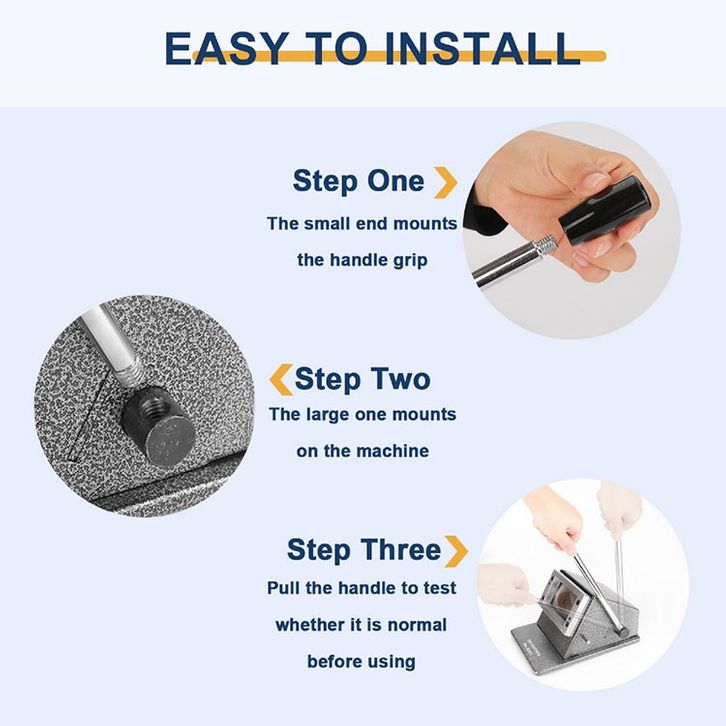 EASY TO INSTALL

Step One

The small end mounts the handle grip

Step Two

The large one mounts on the machine

Step Three

Pull the handle to test whether it is normal before using