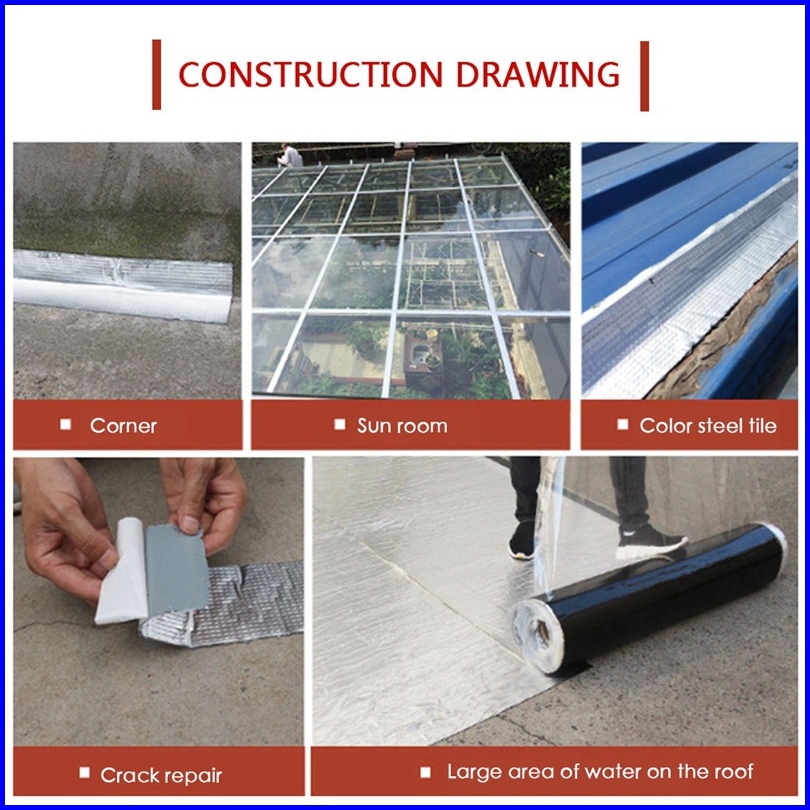 CONSTRUCTION DRAWING

■ Corner

■ Sun room

■ Color steel tile

■ Crack repair

■ Large area of water on the roof