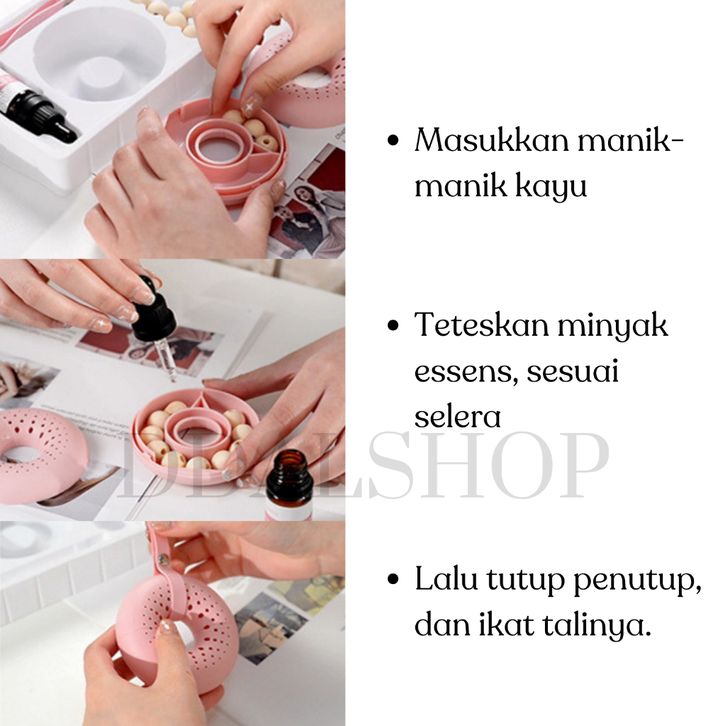 • Masukkan manik-manik kayu

• Teteskan minyak essens, sesuai selera

DEALSHOP

• Lalu tutup penutup, dan ikat talinya.