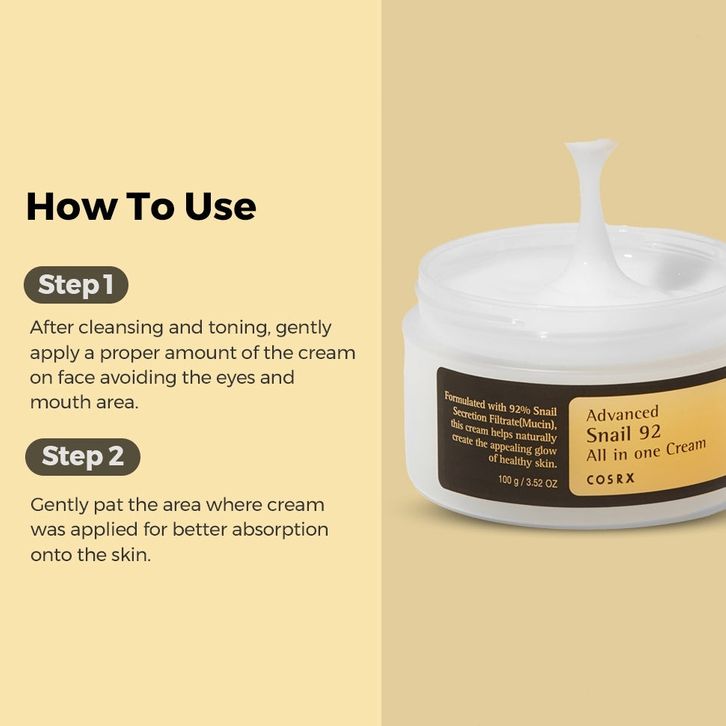 How To Use

Step 1

After cleansing and toning, gently apply a proper amount of the cream on face avoiding the eyes and mouth area.

Step 2

Gently pat the area where cream was applied for better absorption onto the skin.

Formulated with 92% Snail Secretion Filtrate(Mucin), this cream helps naturally create the appealing glow of healthy skin.

100 g / 3.52 OZ

Advanced
Snail 92
All in one Cream
COSRX