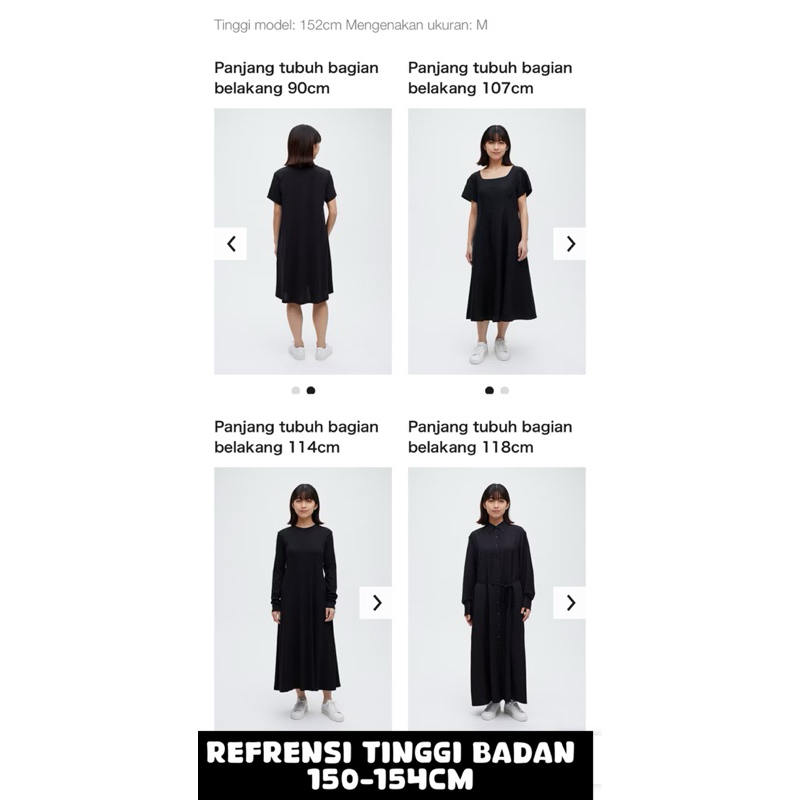 Tinggi model: 152cm Mengenakan ukuran: M

Panjang tubuh bagian belakang 90cm

Panjang tubuh bagian belakang 107cm

Panjang tubuh bagian belakang 114cm

Panjang tubuh bagian belakang 118cm

REFRENSI TINGGI BADAN 150-154CM