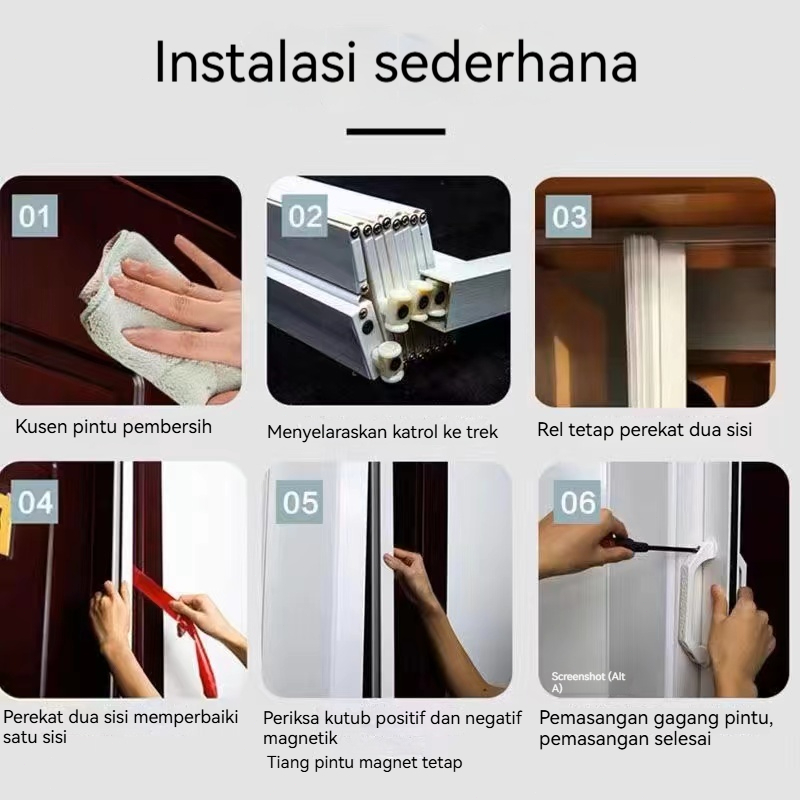 Instalasi sederhana

01

Kusen pintu pembersih

02

Menyelaraskan katrol ke trek

03

Rel tetap perekat dua sisi

04

Perekat dua sisi memperbaiki satu sisi

05

Periksa kutub positif dan negatif magnetik

Tiang pintu magnet tetap

06

Screenshot (Alt A)

Pemasangan gagang pintu, pemasangan selesai