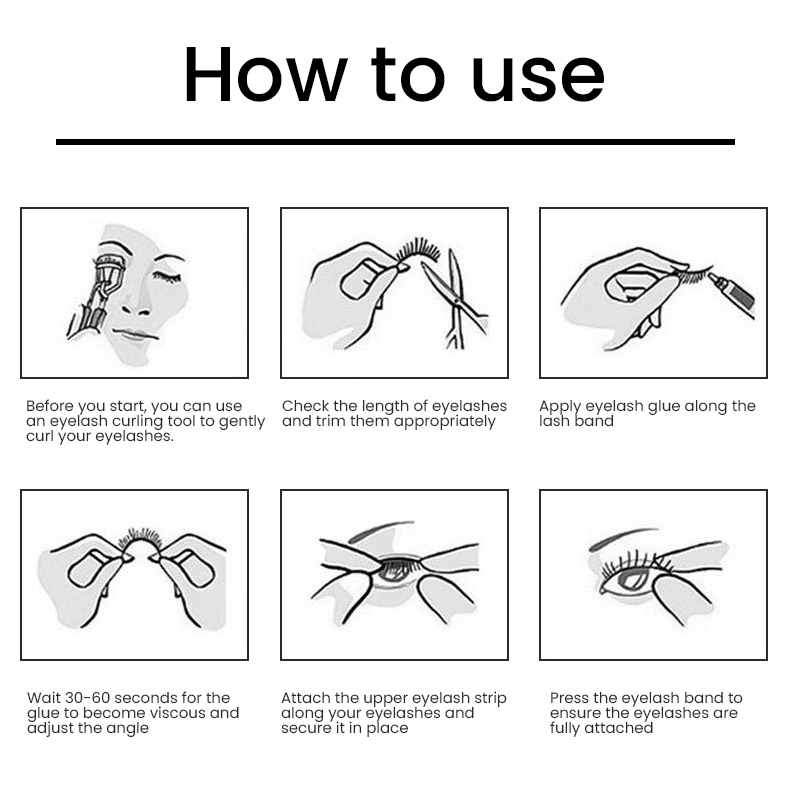 How to use

Before you start, you can use an eyelash curling tool to gently curl your eyelashes.

Check the length of eyelashes and trim them appropriately

Apply eyelash glue along the lash band

Wait 30-60 seconds for the glue to become viscous and adjust the angle

Attach the upper eyelash strip along your eyelashes and secure it in place

Press the eyelash band to ensure the eyelashes are fully attached