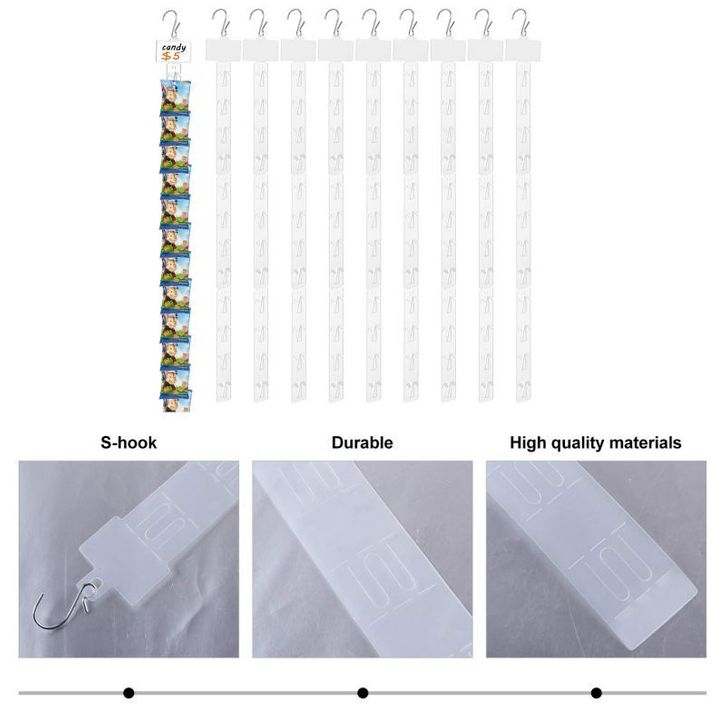 candy
$5

S-hook

Durable

High quality materials