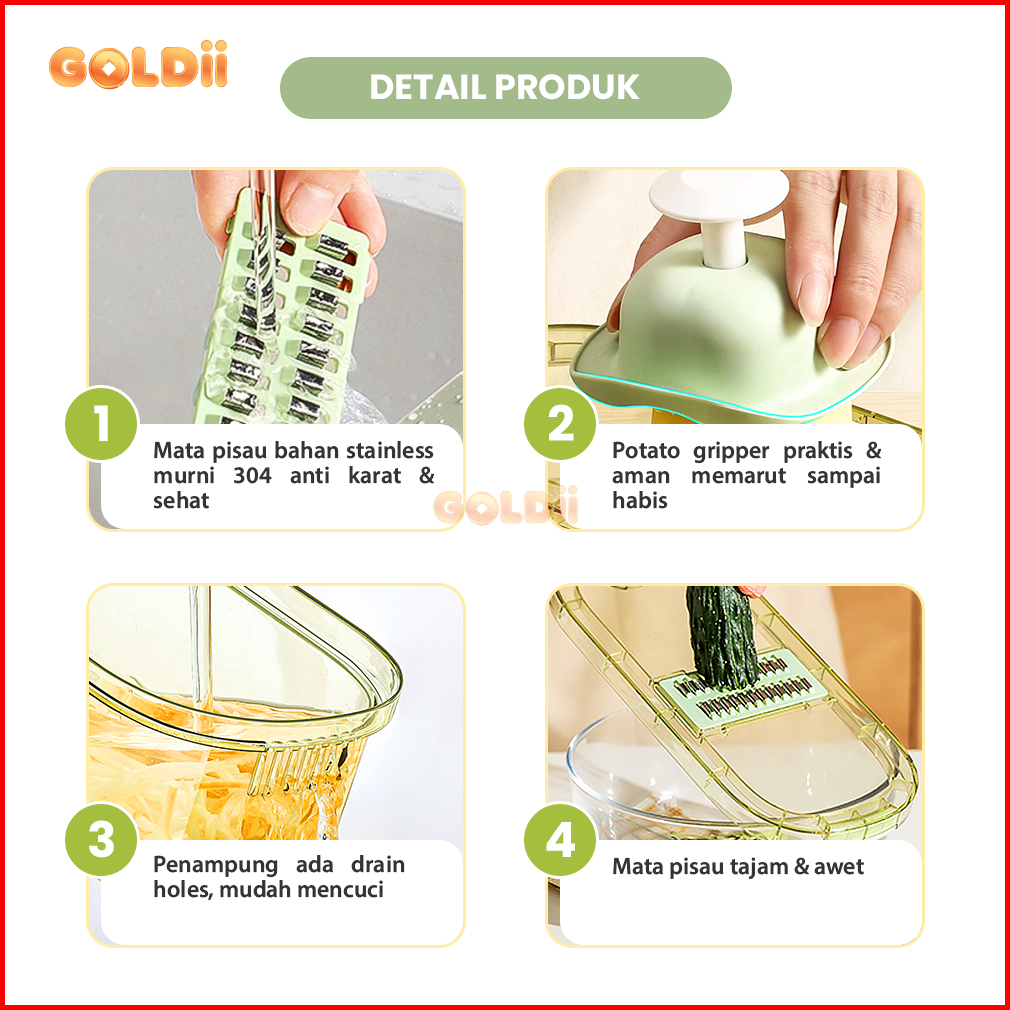 GOLDii

DETAIL PRODUK

1

Mata pisau bahan stainless murni 304 anti karat & sehat

2

Potato gripper praktis & aman memarut sampai habis

GOLDii

3

Penampung ada drain holes, mudah mencuci

4

Mata pisau tajam & awet