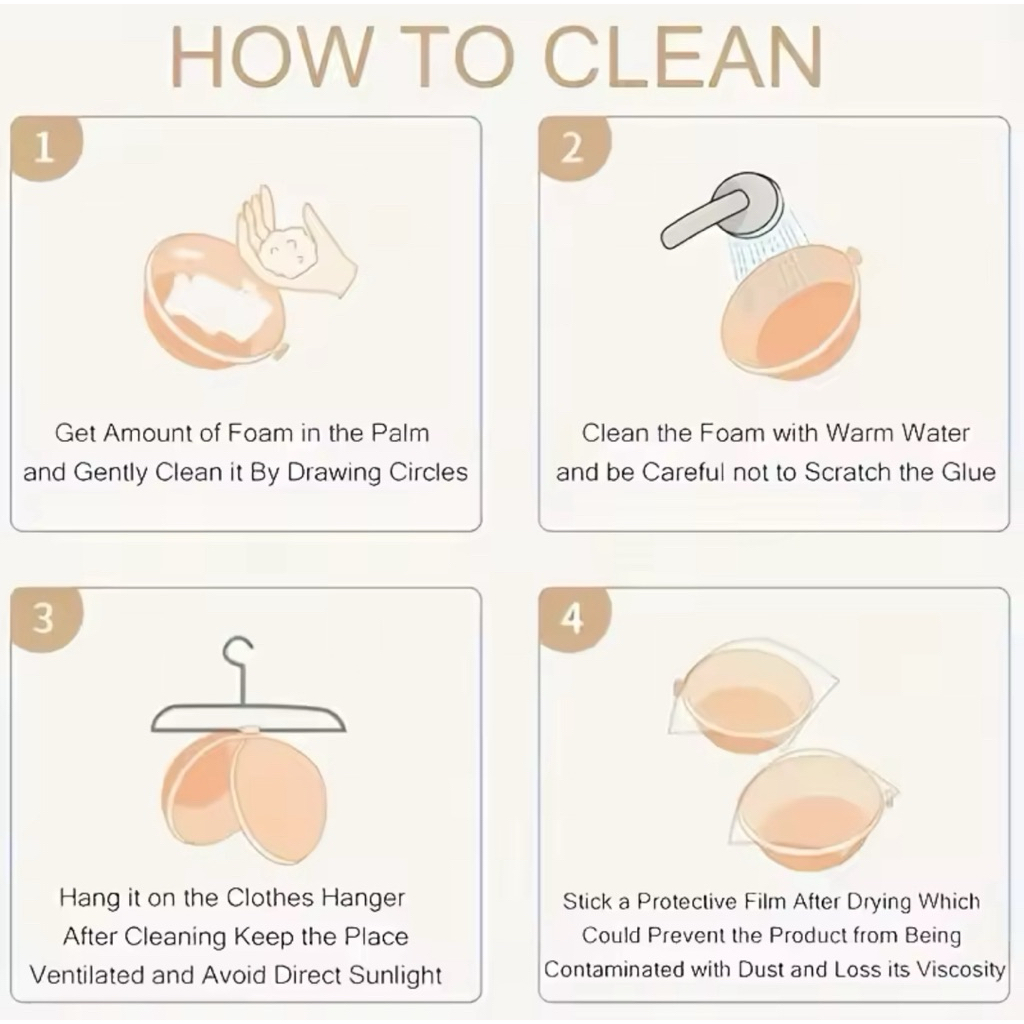 HOW TO CLEAN

1

Get Amount of Foam in the Palm and Gently Clean it By Drawing Circles

2

Clean the Foam with Warm Water and be Careful not to Scratch the Glue

3

Hang it on the Clothes Hanger After Cleaning Keep the Place Ventilated and Avoid Direct Sunlight

4

Stick a Protective Film After Drying Which Could Prevent the Product from Being Contaminated with Dust and Loss its Viscosity