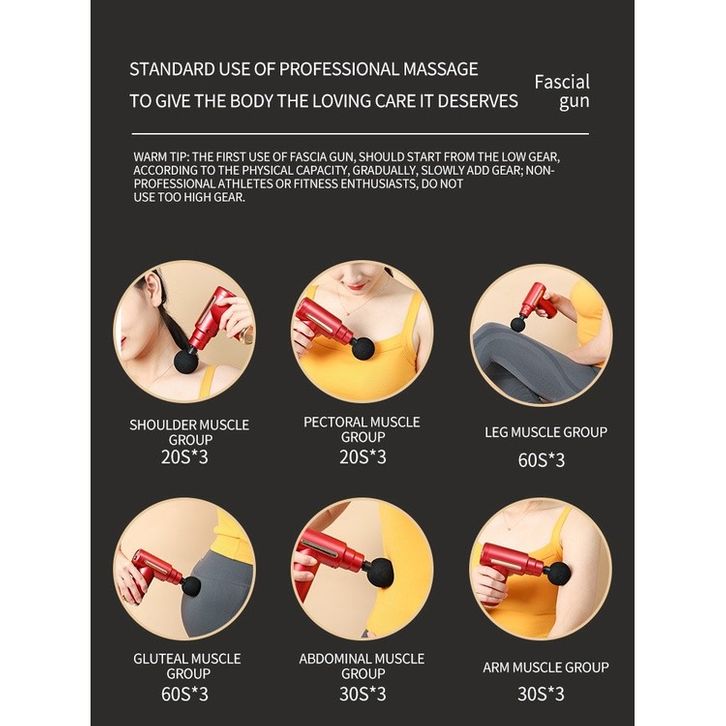 STANDARD USE OF PROFESSIONAL MASSAGE
TO GIVE THE BODY THE LOVING CARE IT DESERVES

Fascial gun

WARM TIP: THE FIRST USE OF FASCIA GUN, SHOULD START FROM THE LOW GEAR, ACCORDING TO THE PHYSICAL CAPACITY, GRADUALLY, SLOWLY ADD GEAR; NON-PROFESSIONAL ATHLETES OR FITNESS ENTHUSIASTS, DO NOT USE TOO HIGH GEAR.

SHOULDER MUSCLE GROUP
20S*3

PECTORAL MUSCLE GROUP
20S*3

LEG MUSCLE GROUP
60S*3

GLUTEAL MUSCLE GROUP
60S*3

ABDOMINAL MUSCLE GROUP
30S*3

ARM MUSCLE GROUP
30S*3