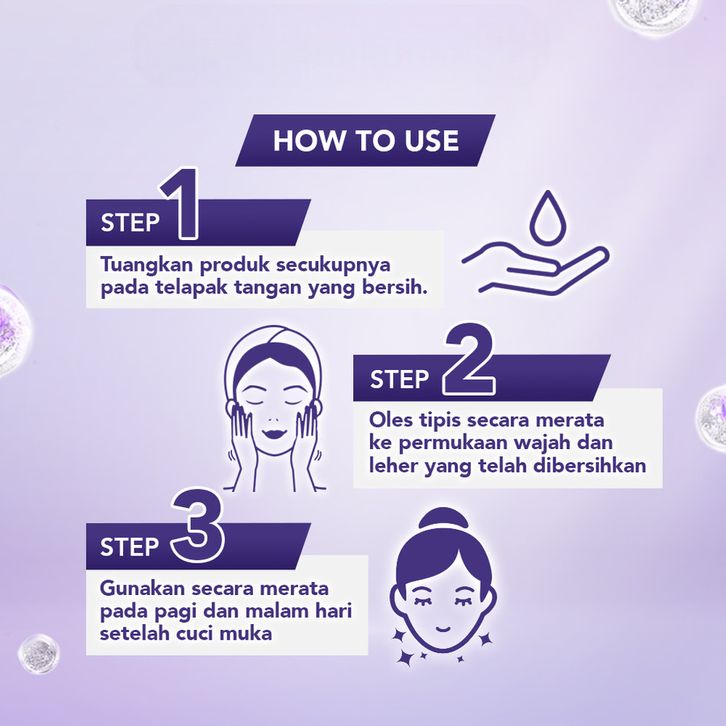 HOW TO USE

STEP 1

Tuangkan produk secukupnya pada telapak tangan yang bersih.

STEP 2

Oles tipis secara merata ke permukaan wajah dan leher yang telah dibersihkan

STEP 3

Gunakan secara merata pada pagi dan malam hari setelah cuci muka