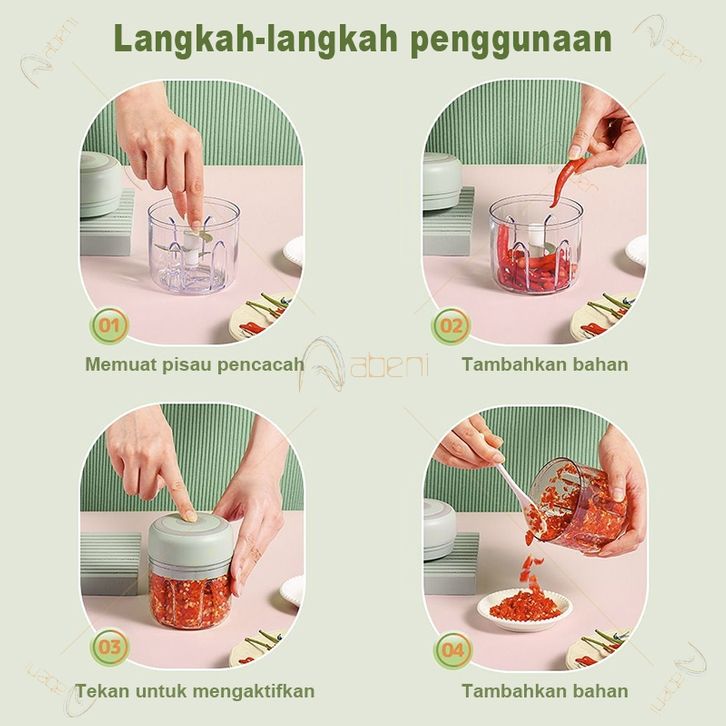 Langkah-langkah penggunaan

01
Memuat pisau pencacah

02
Tambahkan bahan

abeni

03
Tekan untuk mengaktifkan

04
Tambahkan bahan