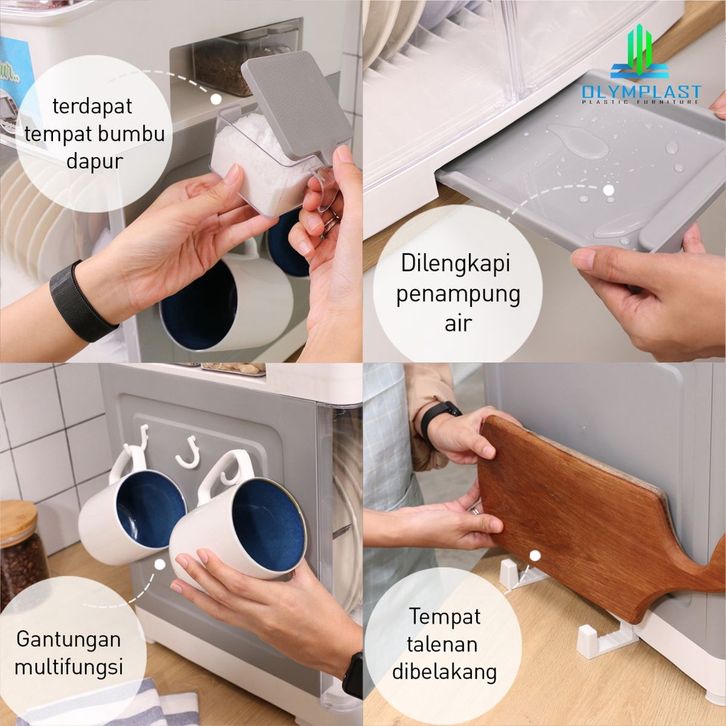 terdapat tempat bumbu dapur

OLYMPLAST
PLASTIC FURNITURE

Dilengkapi penampung air

Gantungan multifungsi

Tempat talenan dibelakang